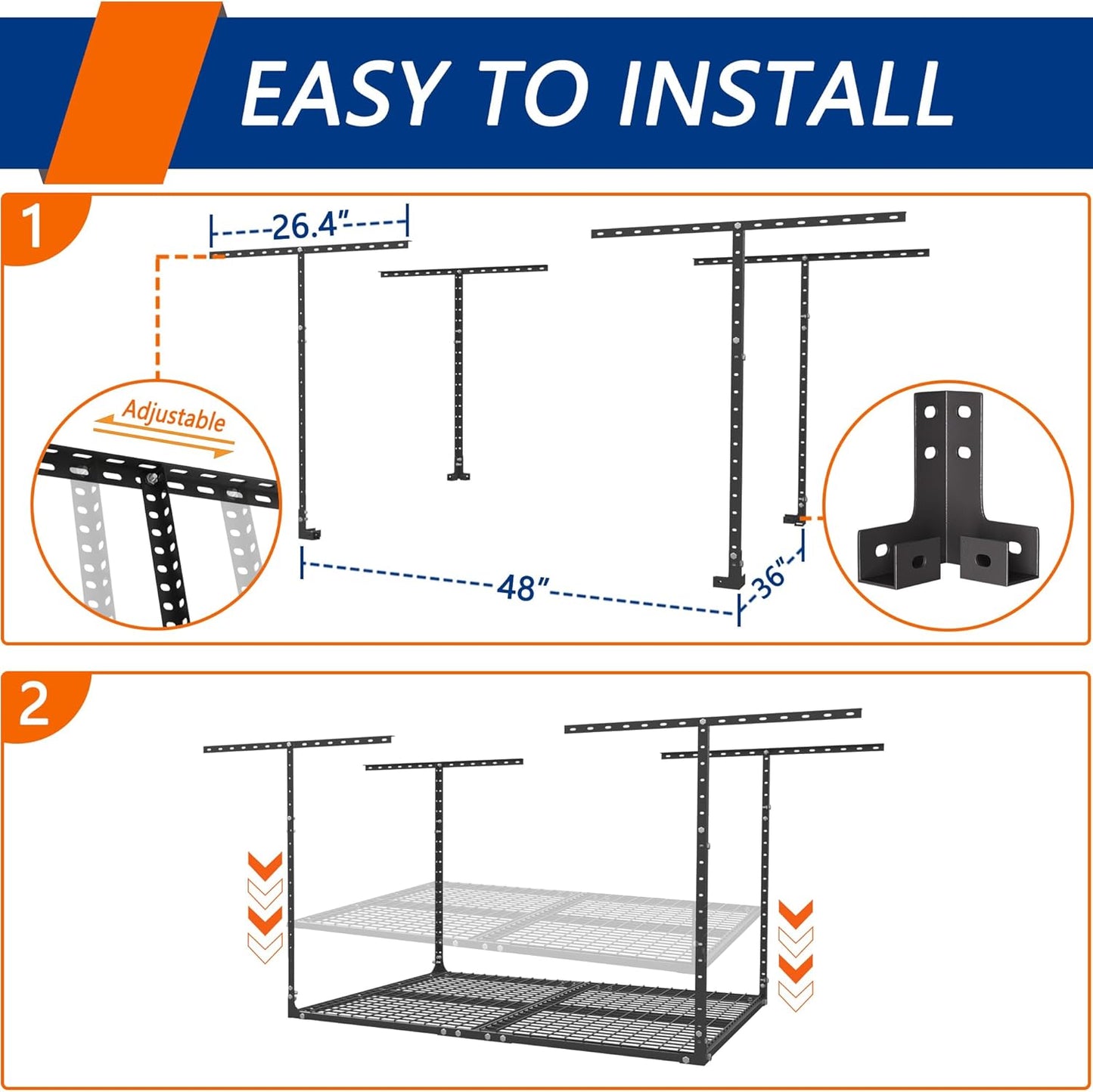 EASY TO INSTALL

1

26.4"

Adjustable

48"

36"

2