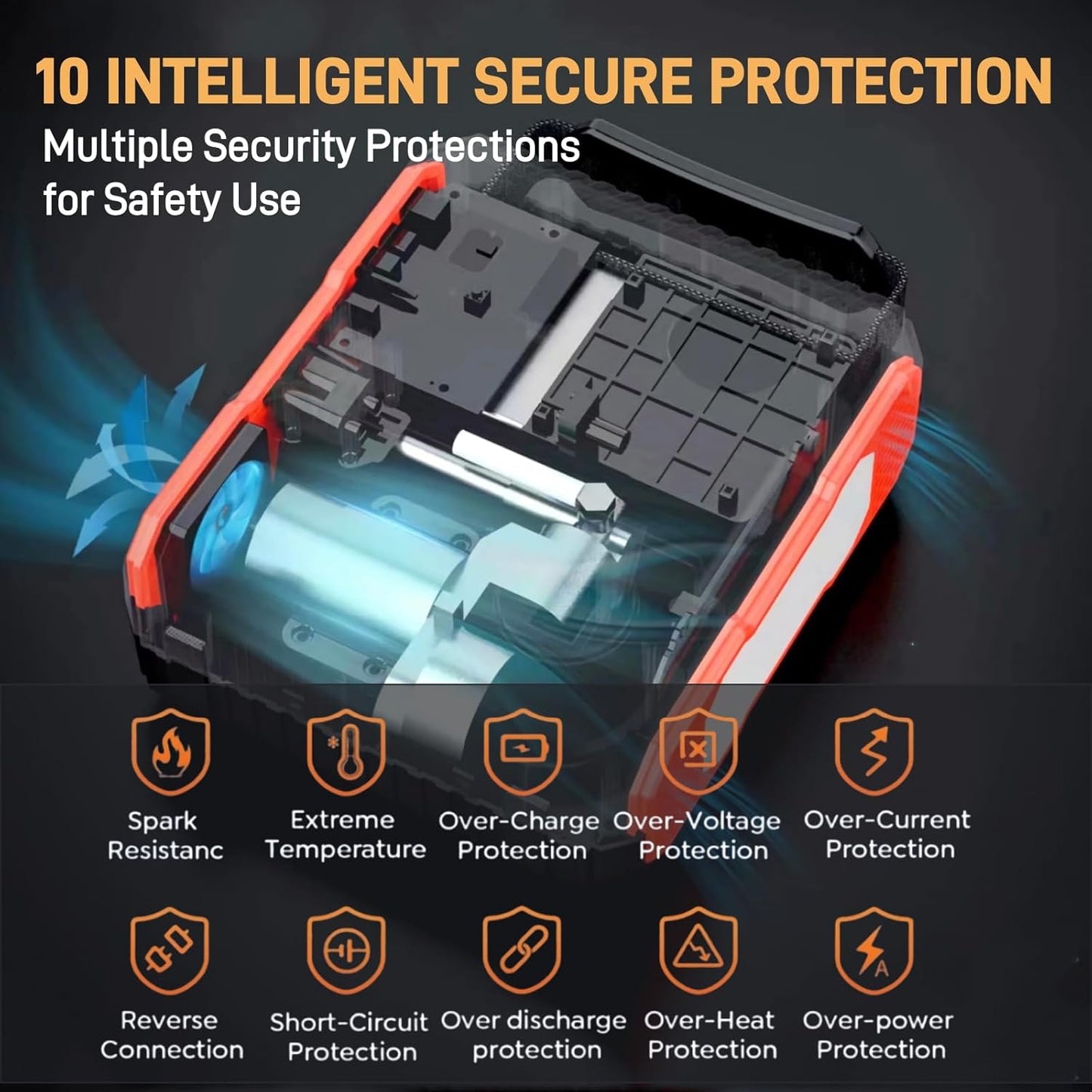 10 INTELLIGENT SECURE PROTECTION

Multiple Security Protections for Safety Use

Spark Resistanc

Extreme Temperature

Over-Charge Protection

Over-Voltage Protection

Over-Current Protection

Reverse Connection

Short-Circuit Protection

Over discharge protection

Over-Heat Protection

Over-power Protection