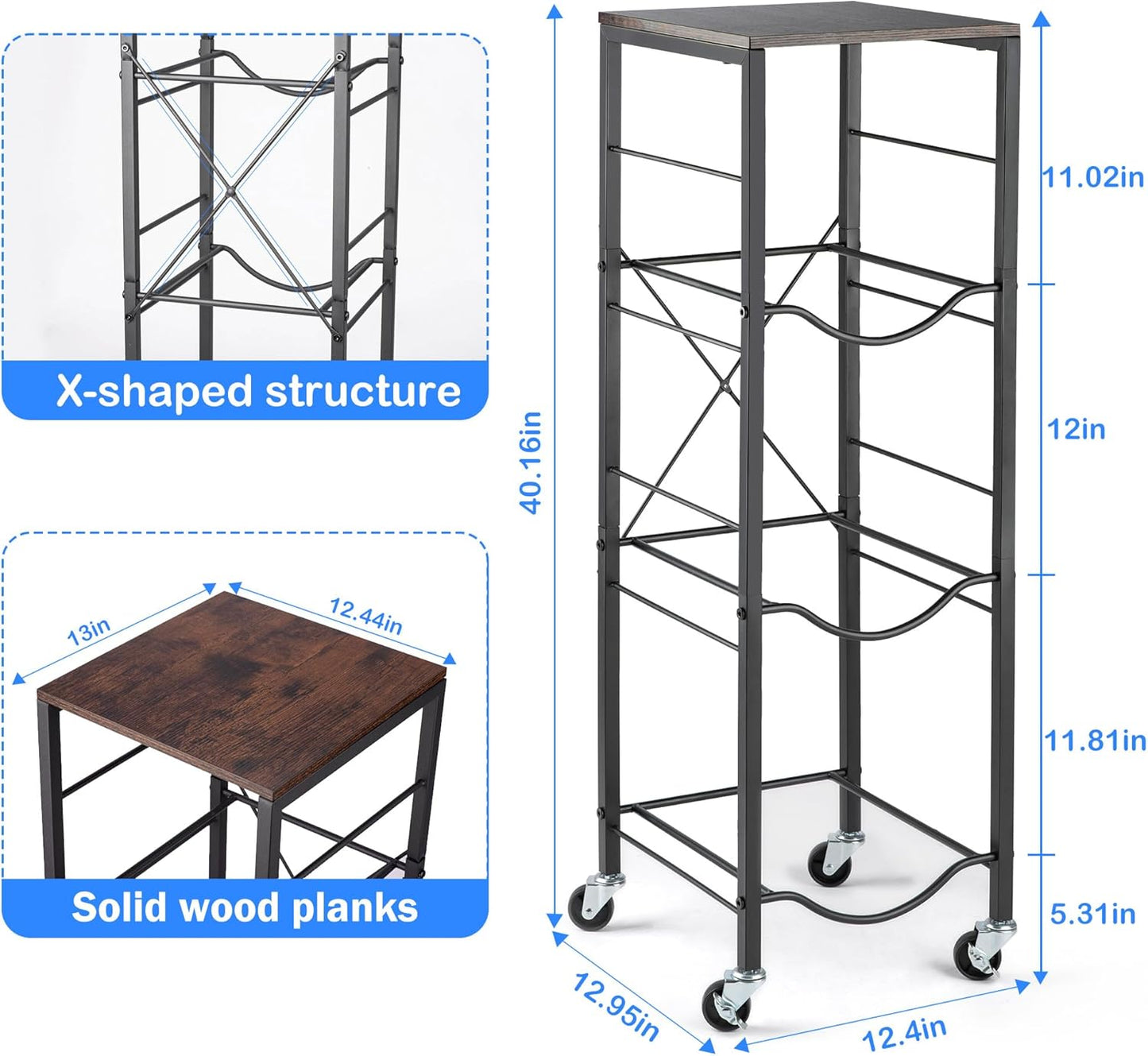 X-shaped structure

13in

12.44in

Solid wood planks

40.16in

11.02in

12in

11.81in

5.31in

12.95in

12.4in