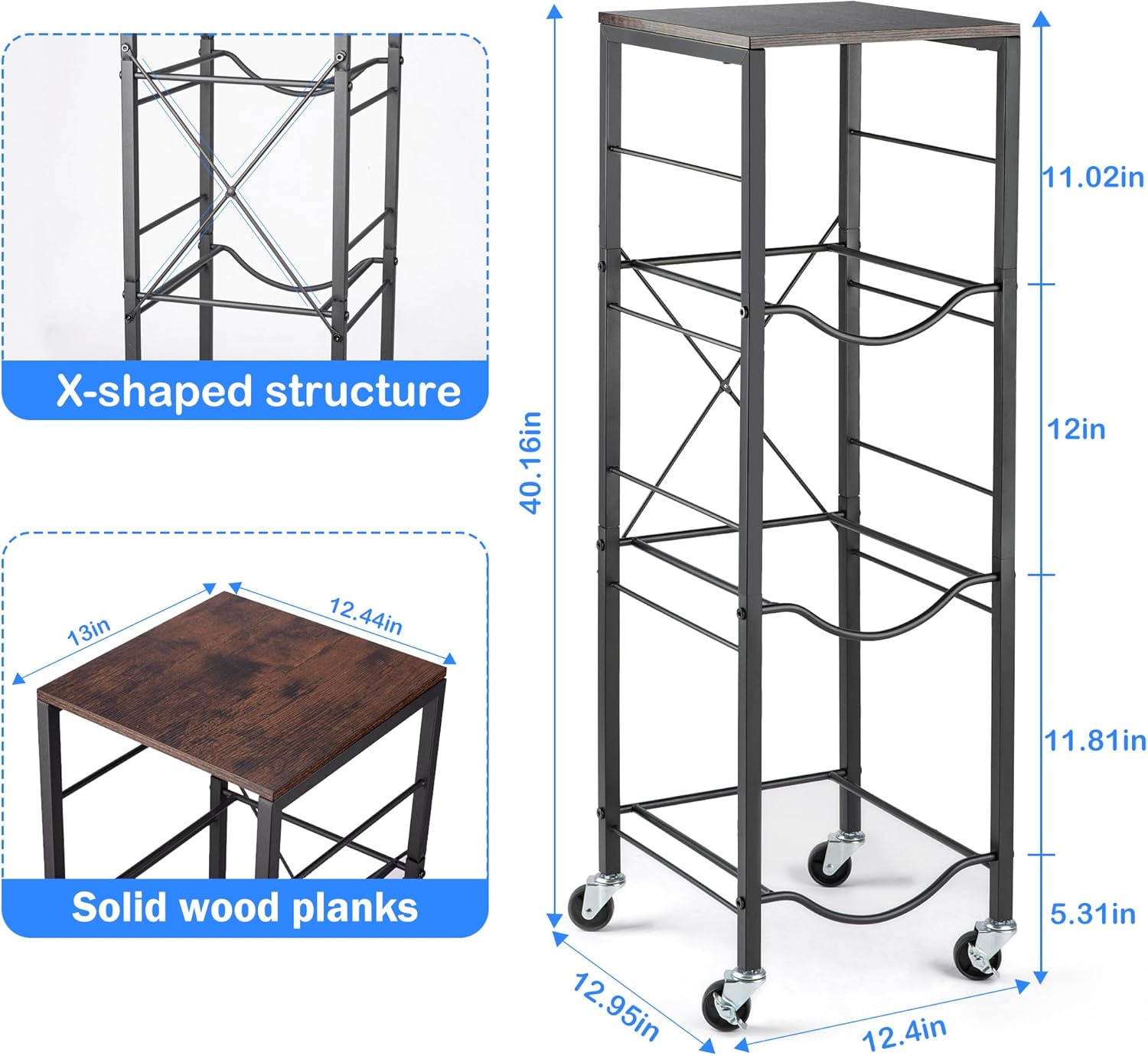 X-shaped structure

13in

12.44in

Solid wood planks

40.16in

11.02in

12in

11.81in

5.31in

12.95in

12.4in