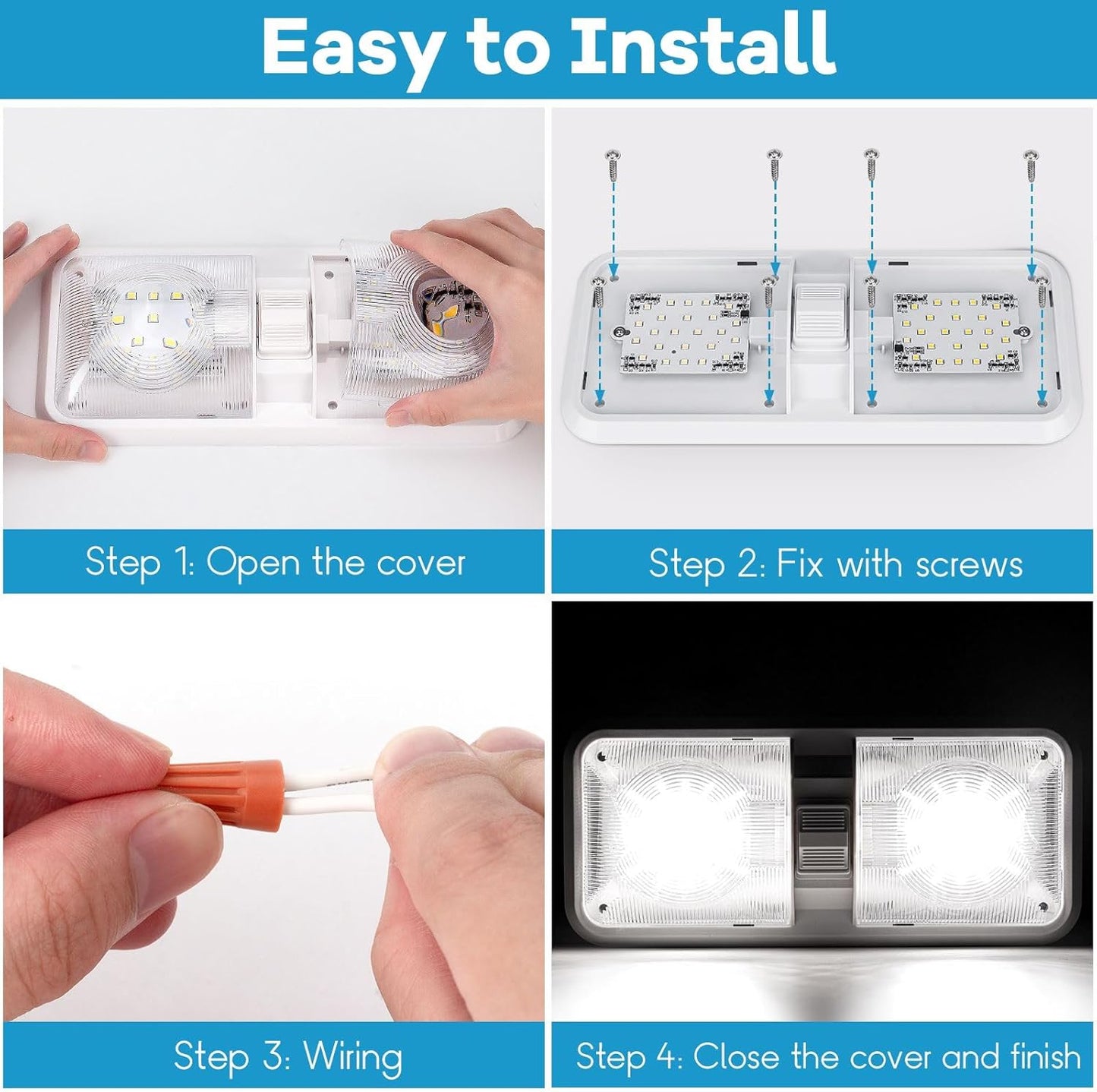 Easy to Install

Step 1: Open the cover

Step 2: Fix with screws

Step 3: Wiring

Step 4: Close the cover and finish