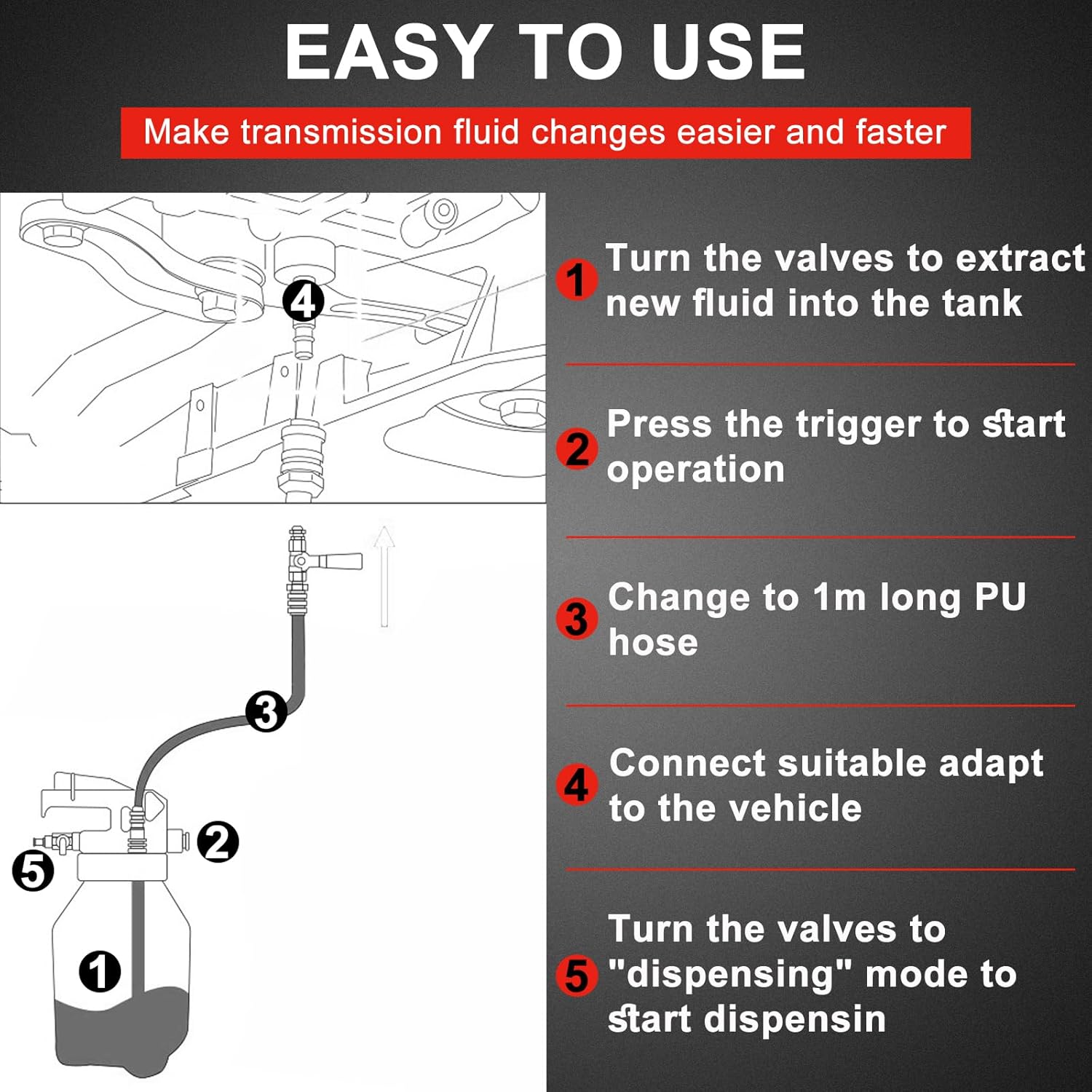 EASY TO USE

Make transmission fluid changes easier and faster

4

3

2

5

1

1 Turn the valves to extract new fluid into the tank

2 Press the trigger to start operation

3 Change to 1m long PU hose

4 Connect suitable adapt to the vehicle

5 Turn the valves to "dispensing" mode to start dispensin