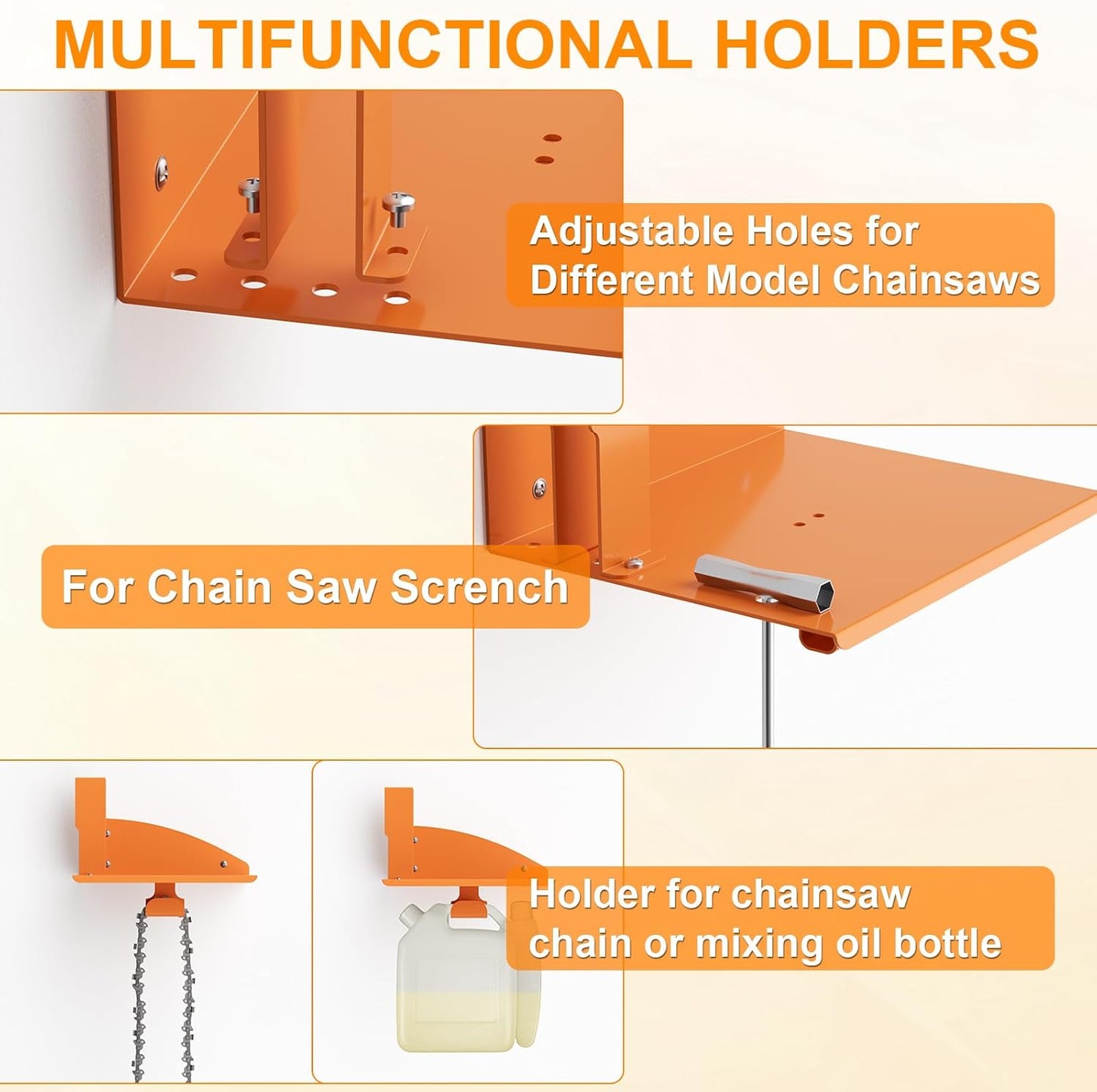 MULTIFUNCTIONAL HOLDERS

Adjustable Holes for Different Model Chainsaws

For Chain Saw Scrench

Holder for chainsaw chain or mixing oil bottle