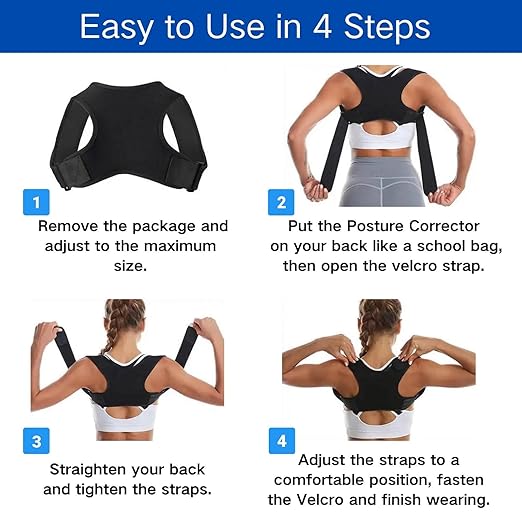 Easy to Use in 4 Steps

1

Remove the package and adjust to the maximum size.

2

Put the Posture Corrector on your back like a school bag, then open the velcro strap.

3

Straighten your back and tighten the straps.

4

Adjust the straps to a comfortable position, fasten the Velcro and finish wearing.