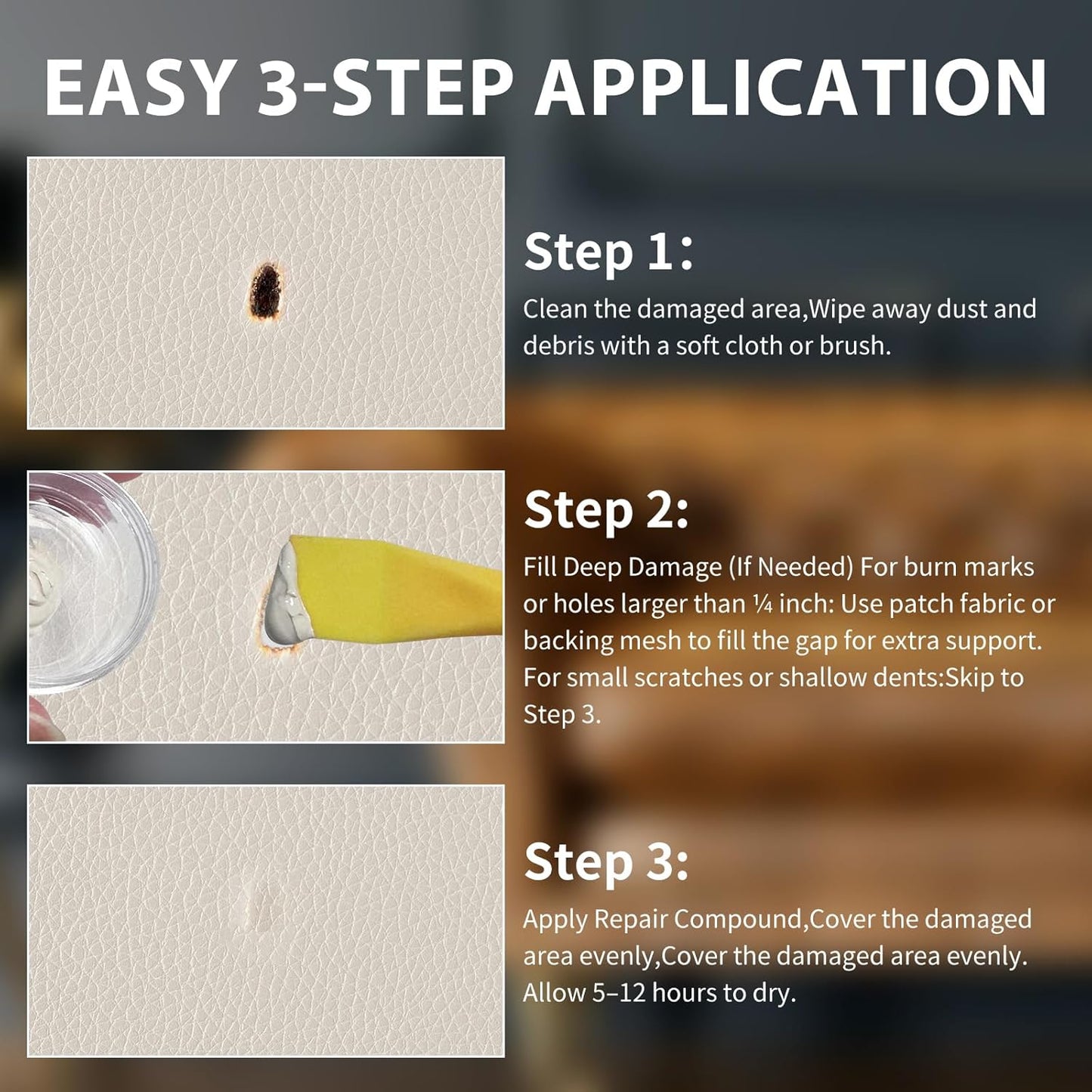 EASY 3-STEP APPLICATION

Step 1:

Clean the damaged area,Wipe away dust and debris with a soft cloth or brush.

Step 2:

Fill Deep Damage (If Needed) For burn marks or holes larger than ¼ inch: Use patch fabric or backing mesh to fill the gap for extra support. For small scratches or shallow dents:Skip to Step 3.

Step 3:

Apply Repair Compound,Cover the damaged area evenly,Cover the damaged area evenly. Allow 5–12 hours to dry.