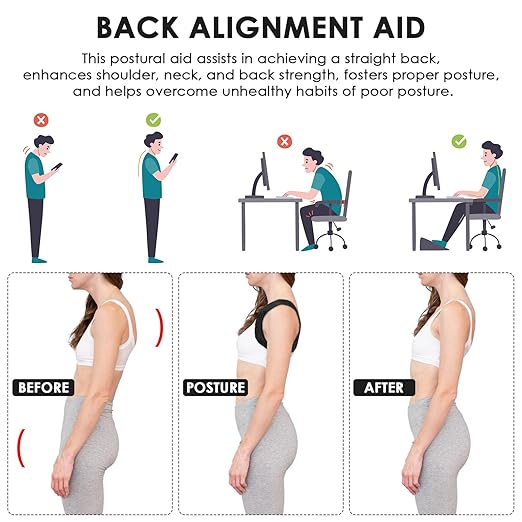 BACK ALIGNMENT AID

This postural aid assists in achieving a straight back, enhances shoulder, neck, and back strength, fosters proper posture, and helps overcome unhealthy habits of poor posture.

BEFORE

POSTURE

AFTER