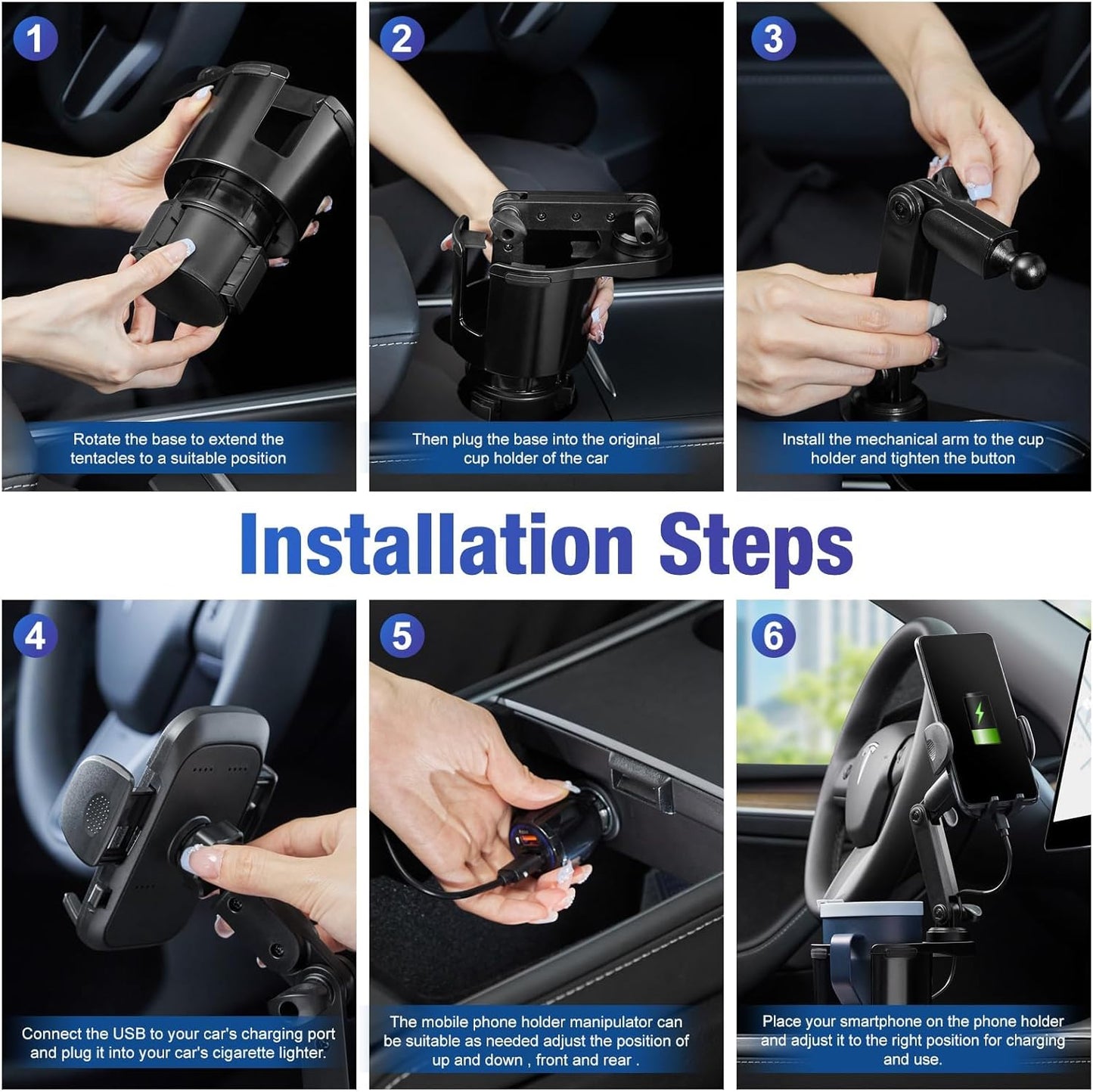 1

Rotate the base to extend the tentacles to a suitable position

2

Then plug the base into the original cup holder of the car

3

Install the mechanical arm to the cup holder and tighten the button

Installation Steps

4

Connect the USB to your car's charging port and plug it into your car's cigarette lighter.

5

The mobile phone holder manipulator can be suitable as needed adjust the position of up and down , front and rear .

6

Place your smartphone on the phone holder and adjust it to the right position for charging and use.