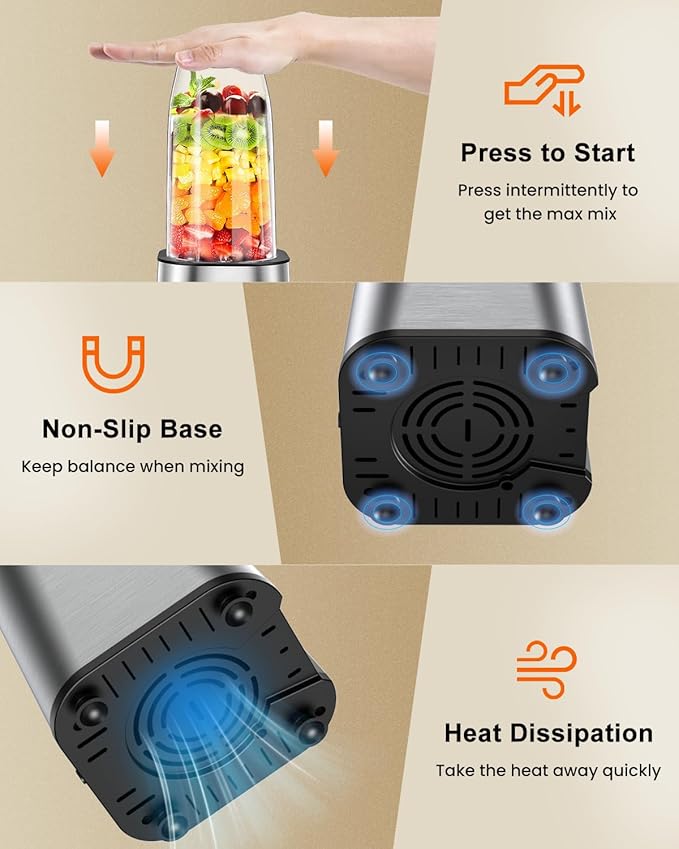 Press to Start

Press intermittently to get the max mix

Non-Slip Base

Keep balance when mixing

Heat Dissipation

Take the heat away quickly