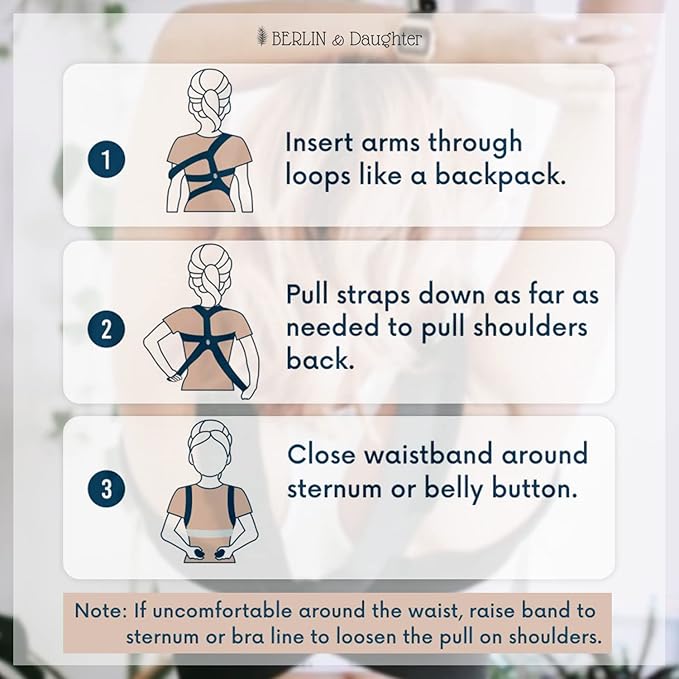 BERLIN & Daughter

1

Insert arms through loops like a backpack.

2

Pull straps down as far as needed to pull shoulders back.

3

Close waistband around sternum or belly button.

Note: If uncomfortable around the waist, raise band to sternum or bra line to loosen the pull on shoulders.