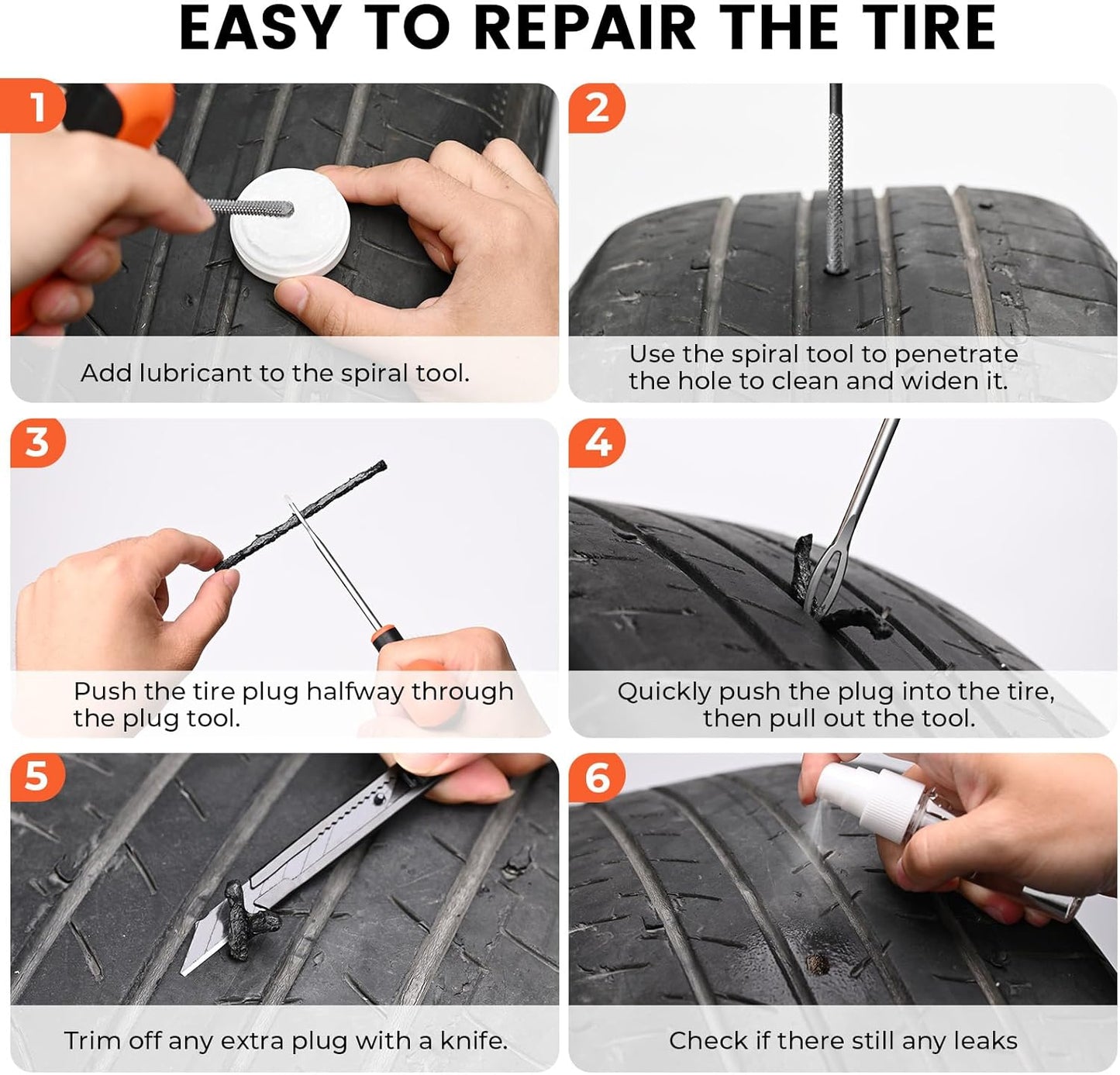 EASY TO REPAIR THE TIRE

1
Add lubricant to the spiral tool.

2
Use the spiral tool to penetrate the hole to clean and widen it.

3
Push the tire plug halfway through the plug tool.

4
Quickly push the plug into the tire, then pull out the tool.

5
Trim off any extra plug with a knife.

6
Check if there still any leaks