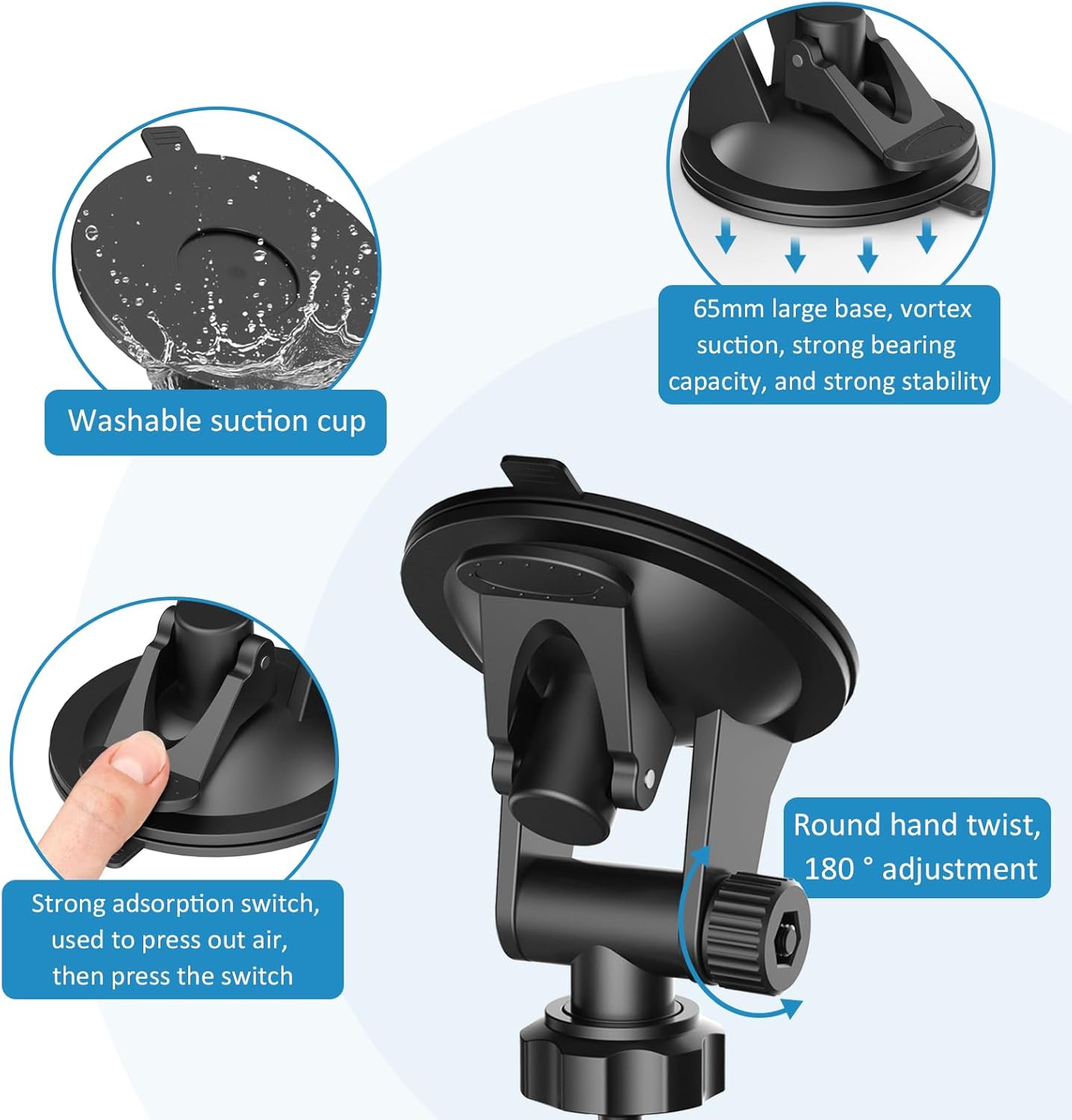 Washable suction cup

65mm large base, vortex suction, strong bearing capacity, and strong stability

Strong adsorption switch, used to press out air, then press the switch

Round hand twist, 180 ° adjustment