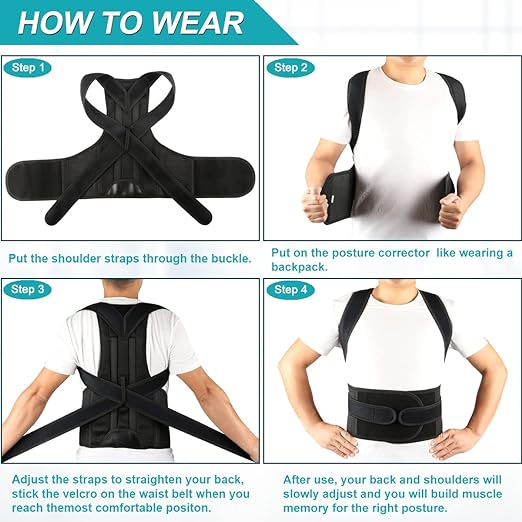 HOW TO WEAR

Step 1

Put the shoulder straps through the buckle.

Step 2

Put on the posture corrector like wearing a backpack.

Step 3

Adjust the straps to straighten your back, stick the velcro on the waist belt when you reach themost comfortable positon.

Step 4

After use, your back and shoulders will slowly adjust and you will build muscle memory for the right posture.