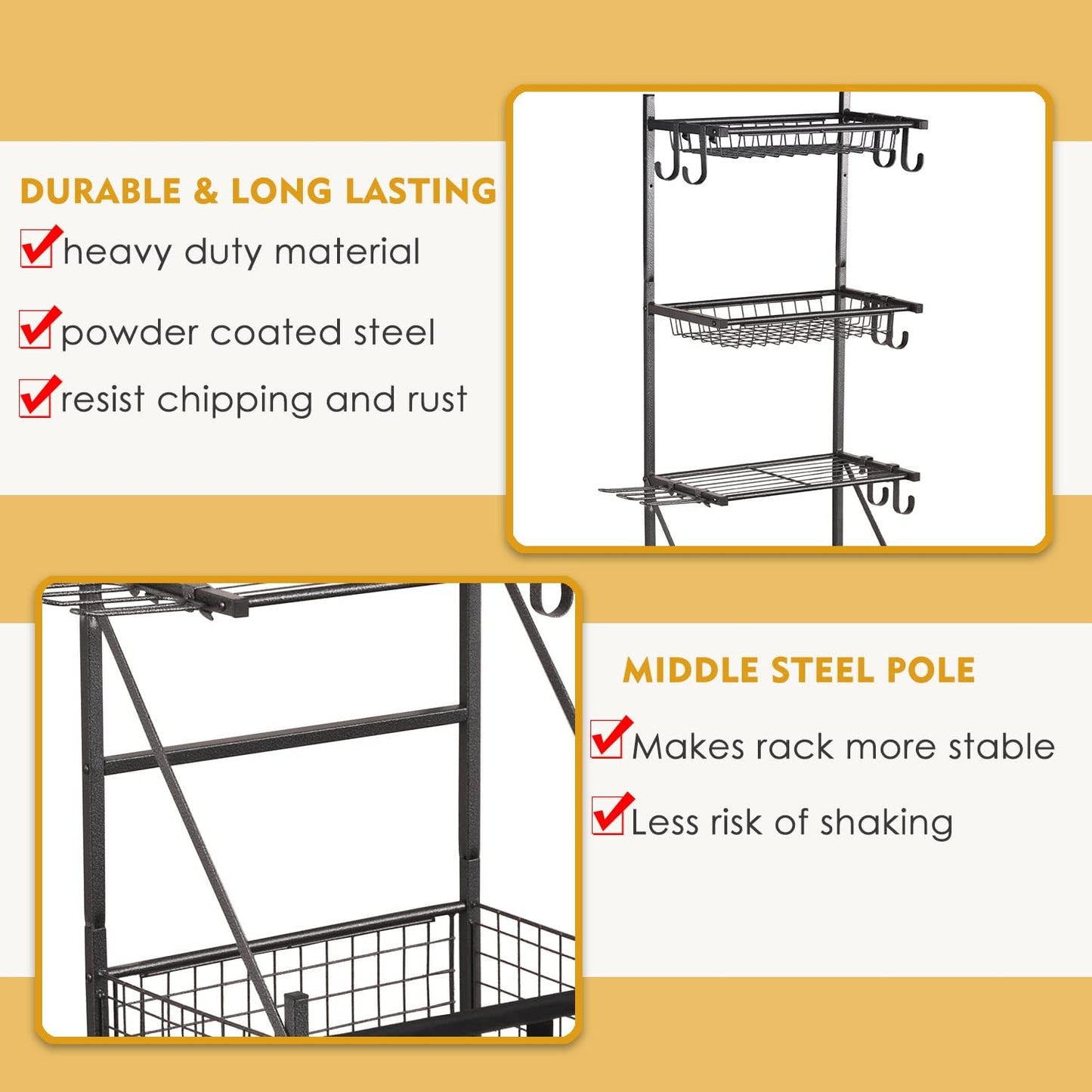 DURABLE & LONG LASTING

heavy duty material

powder coated steel

resist chipping and rust

MIDDLE STEEL POLE

Makes rack more stable

Less risk of shaking