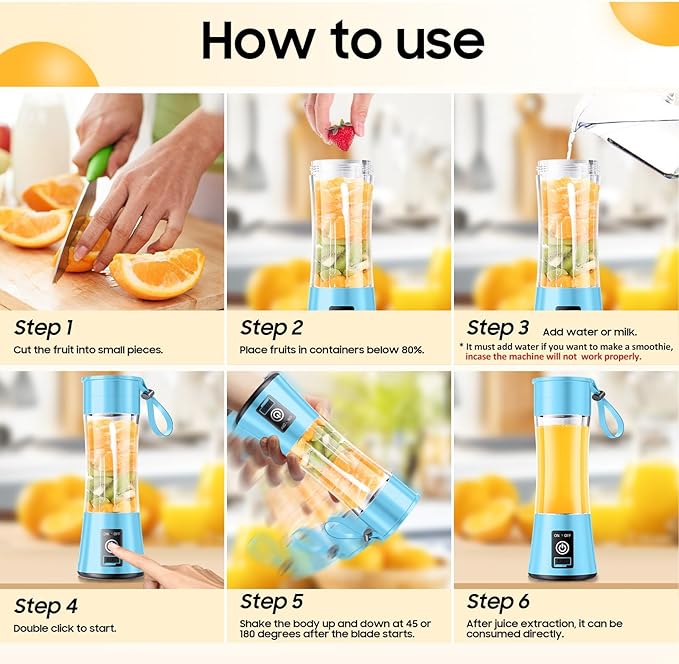 How to use

Step 1
Cut the fruit into small pieces.

Step 2
Place fruits in containers below 80%.

Step 3 Add water or milk.
* It must add water if you want to make a smoothie, incase the machine will not work properly.

ON / OFF

Step 4
Double click to start.

Step 5
Shake the body up and down at 45 or 180 degrees after the blade starts.

ON / OFF

Step 6
After juice extraction, it can be consumed directly.