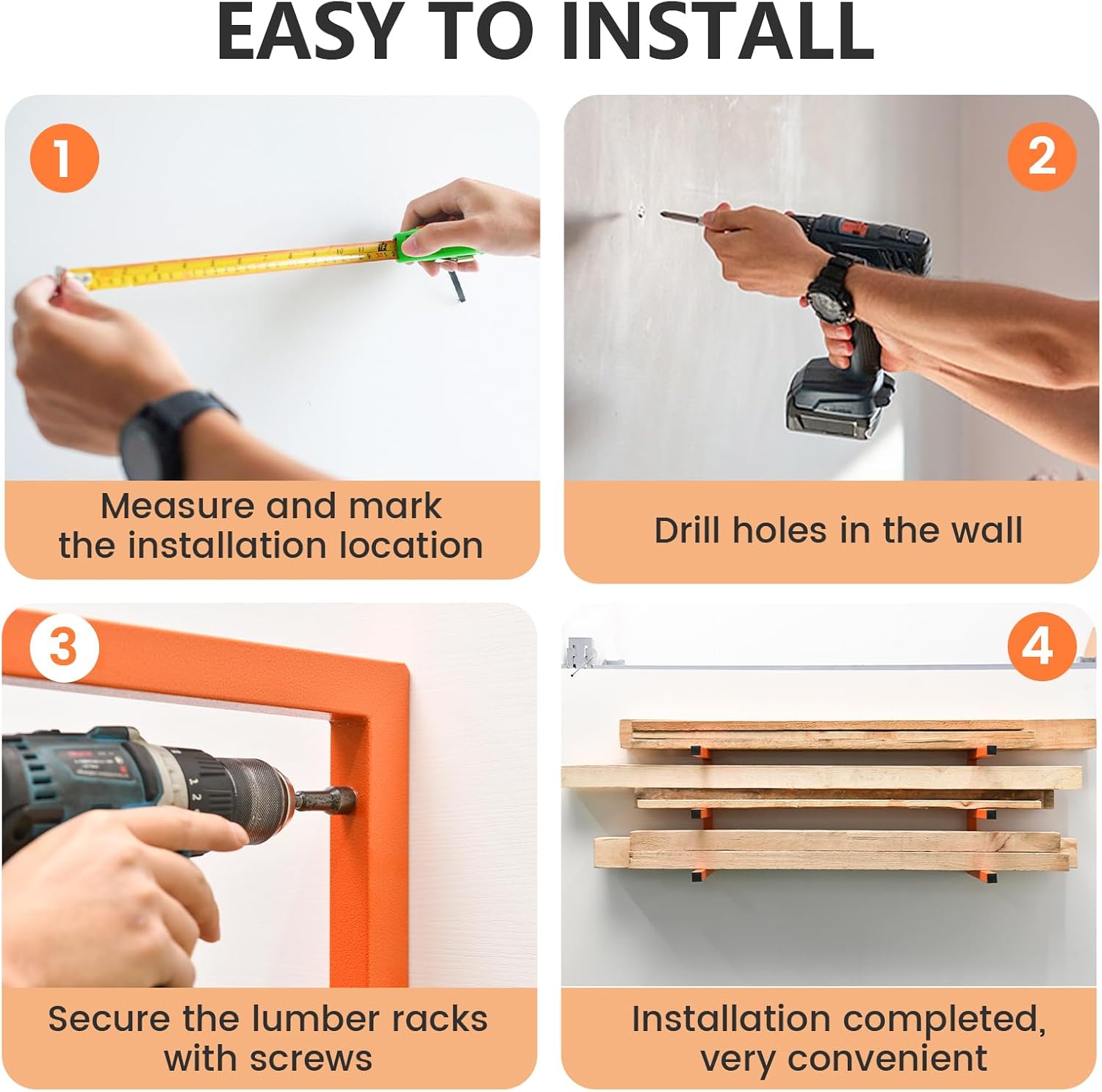 EASY TO INSTALL

1

Measure and mark the installation location

2

Drill holes in the wall

3

Secure the lumber racks with screws

4

Installation completed, very convenient