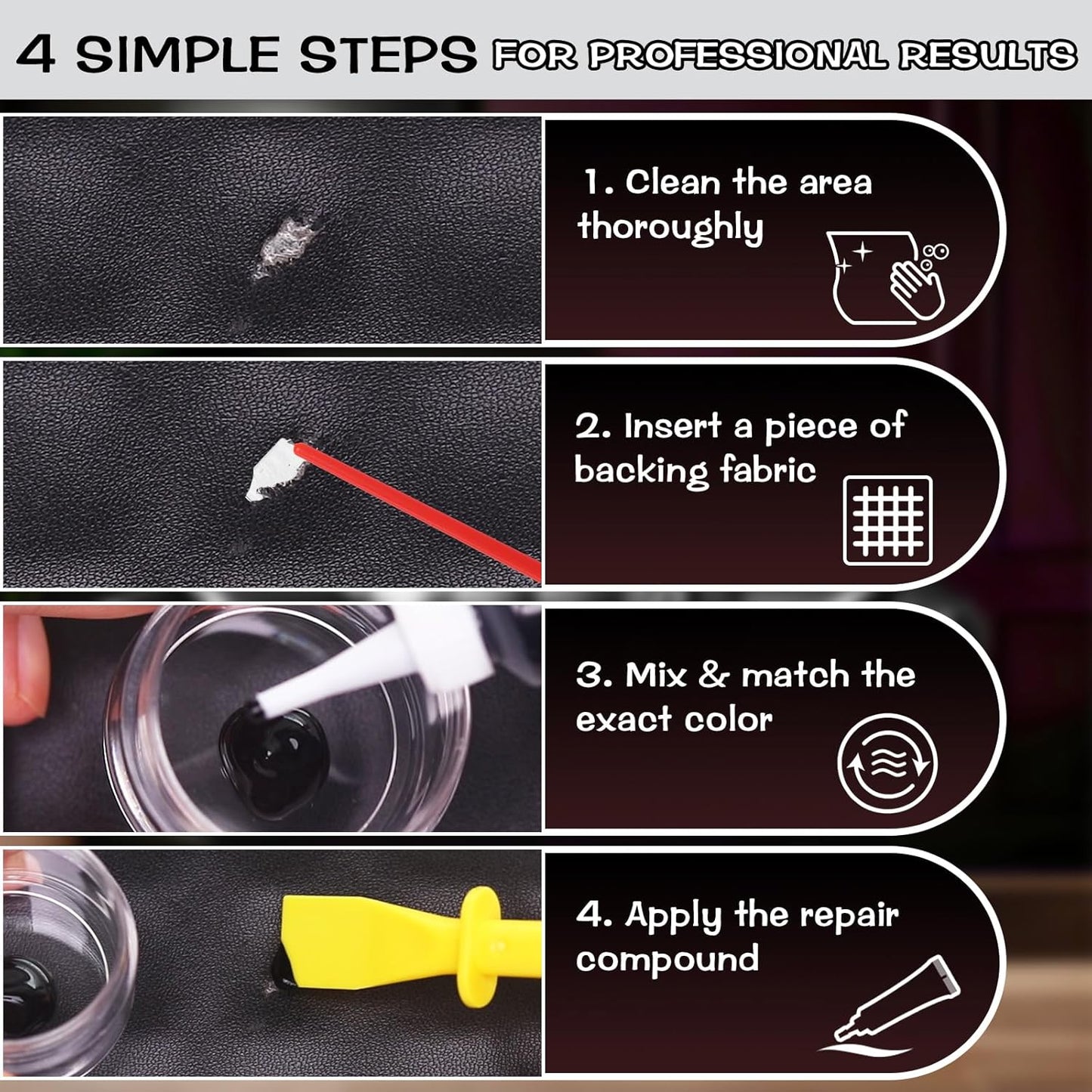 4 SIMPLE STEPS FOR PROFESSIONAL RESULTS

1. Clean the area thoroughly

2. Insert a piece of backing fabric

3. Mix & match the exact color

4. Apply the repair compound