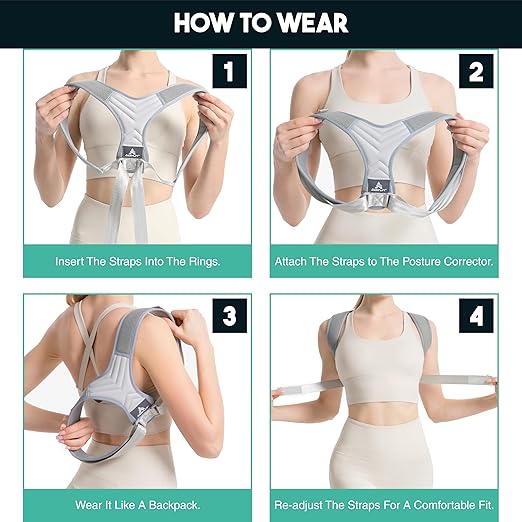 HOW TO WEAR

1

Insert The Straps Into The Rings.

2

Attach The Straps to The Posture Corrector.

3

Wear It Like A Backpack.

4

Re-adjust The Straps For A Comfortable Fit.