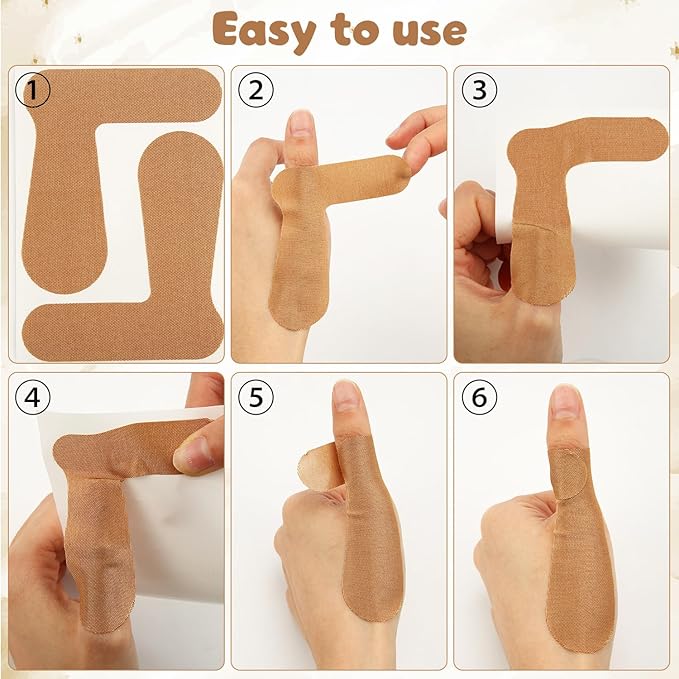 Easy to use

1

2

3

4

5

6