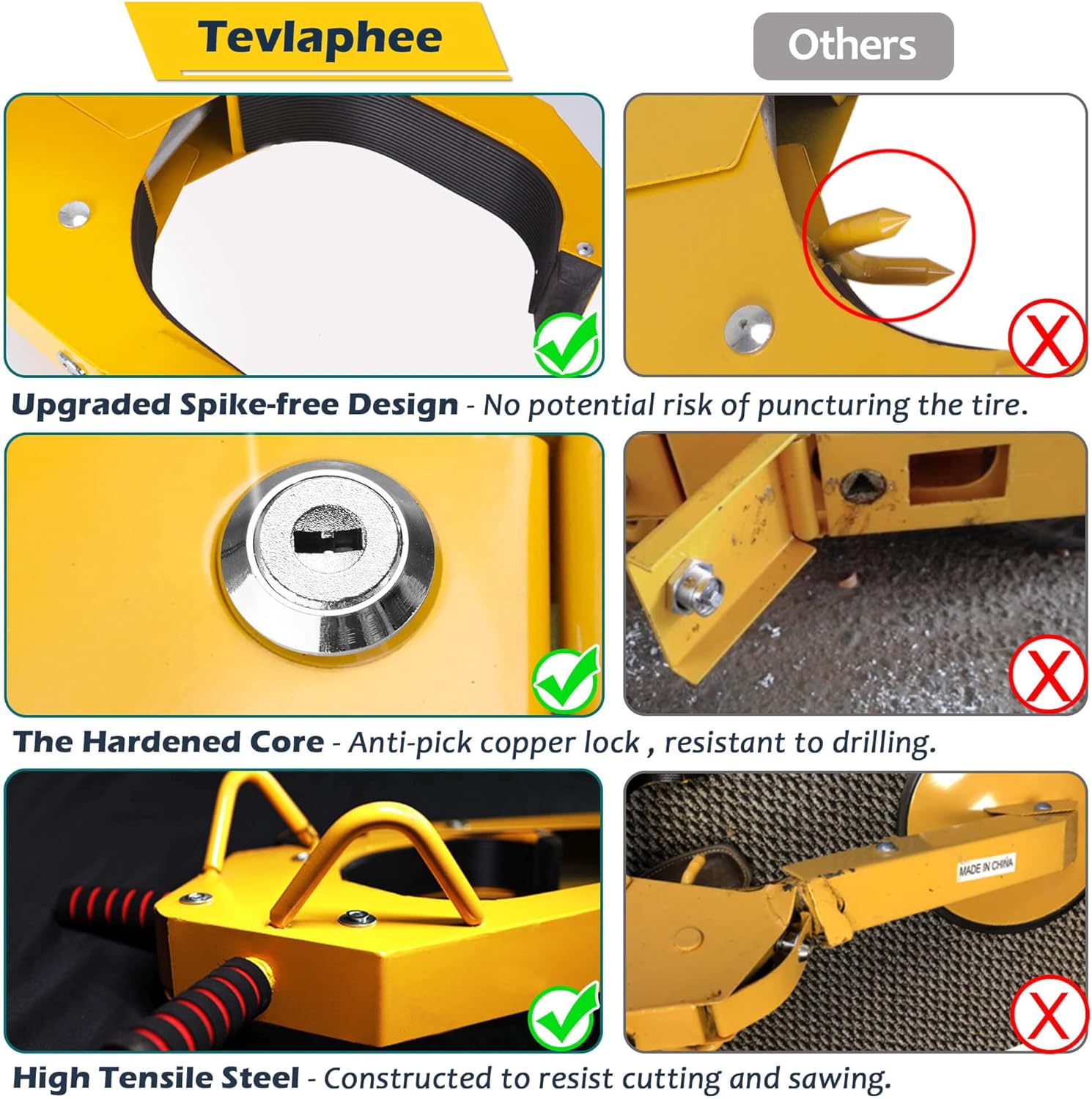 Tevlaphee

Others

Upgraded Spike-free Design - No potential risk of puncturing the tire.

The Hardened Core - Anti-pick copper lock , resistant to drilling.

MADE IN CHINA

High Tensile Steel - Constructed to resist cutting and sawing.