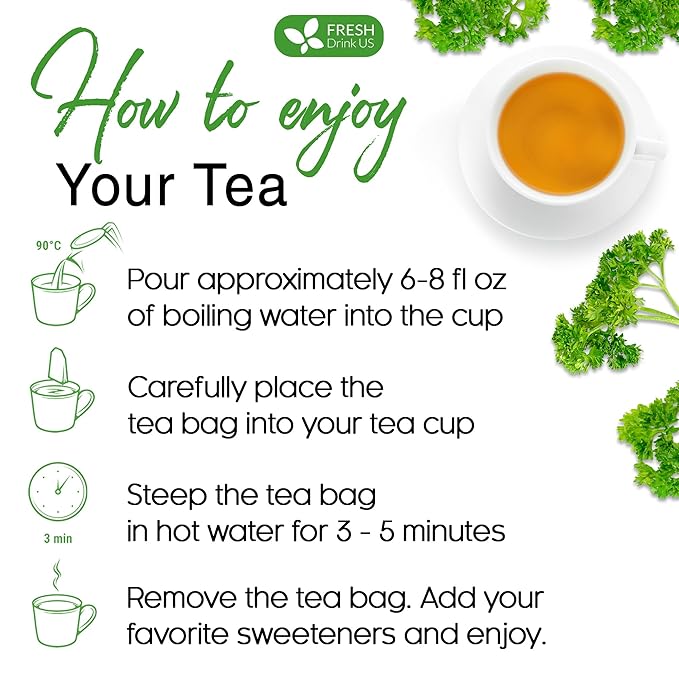 FRESH
Drink US

How to enjoy
Your Tea

90°C

Pour approximately 6-8 fl oz of boiling water into the cup

Carefully place the tea bag into your tea cup

3 min

Steep the tea bag in hot water for 3 - 5 minutes

Remove the tea bag. Add your favorite sweeteners and enjoy.