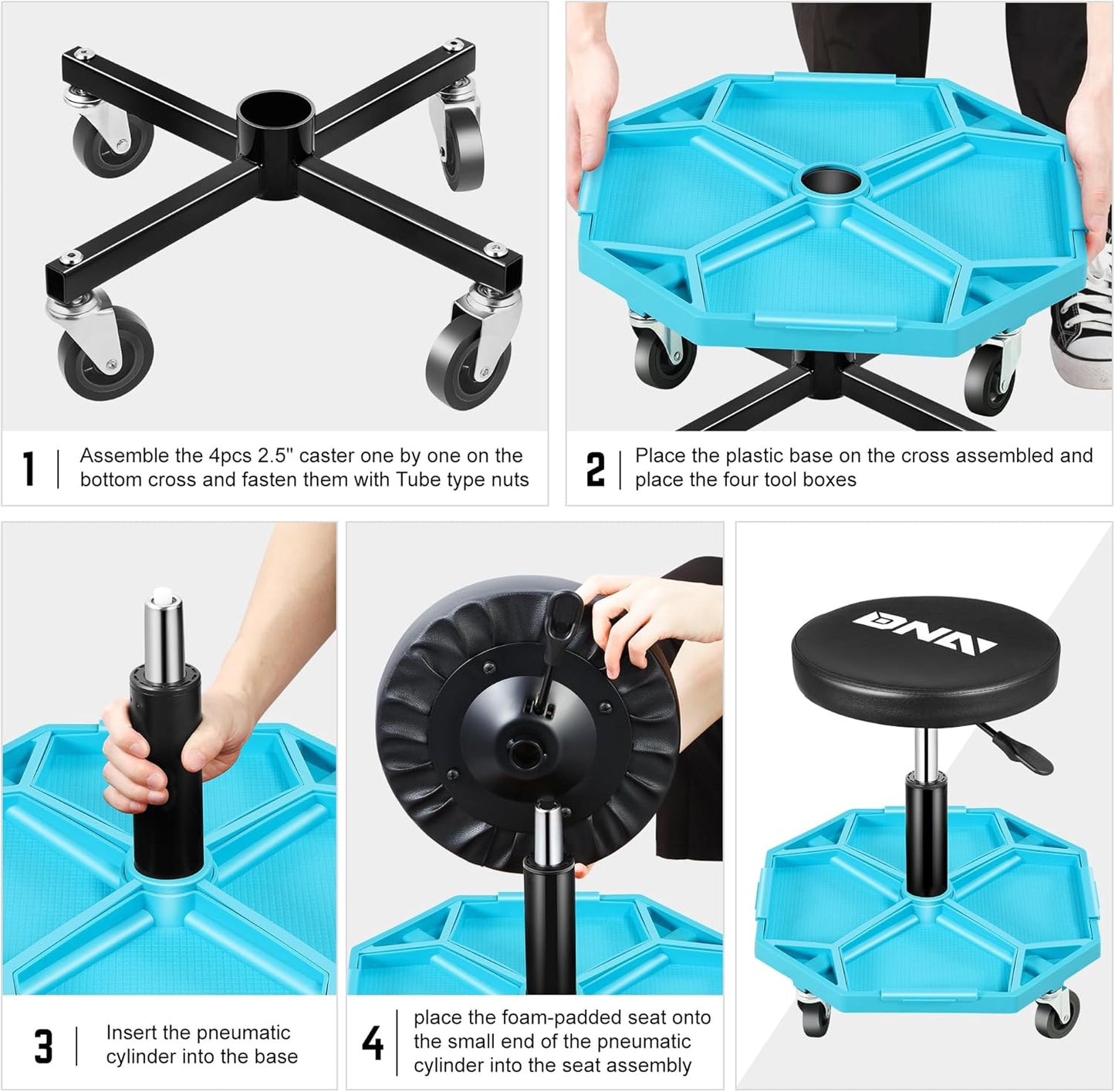 1 | Assemble the 4pcs 2.5" caster one by one on the bottom cross and fasten them with Tube type nuts

2 | Place the plastic base on the cross assembled and place the four tool boxes

3 | Insert the pneumatic cylinder into the base

4 | place the foam-padded seat onto the small end of the pneumatic cylinder into the seat assembly

DNA