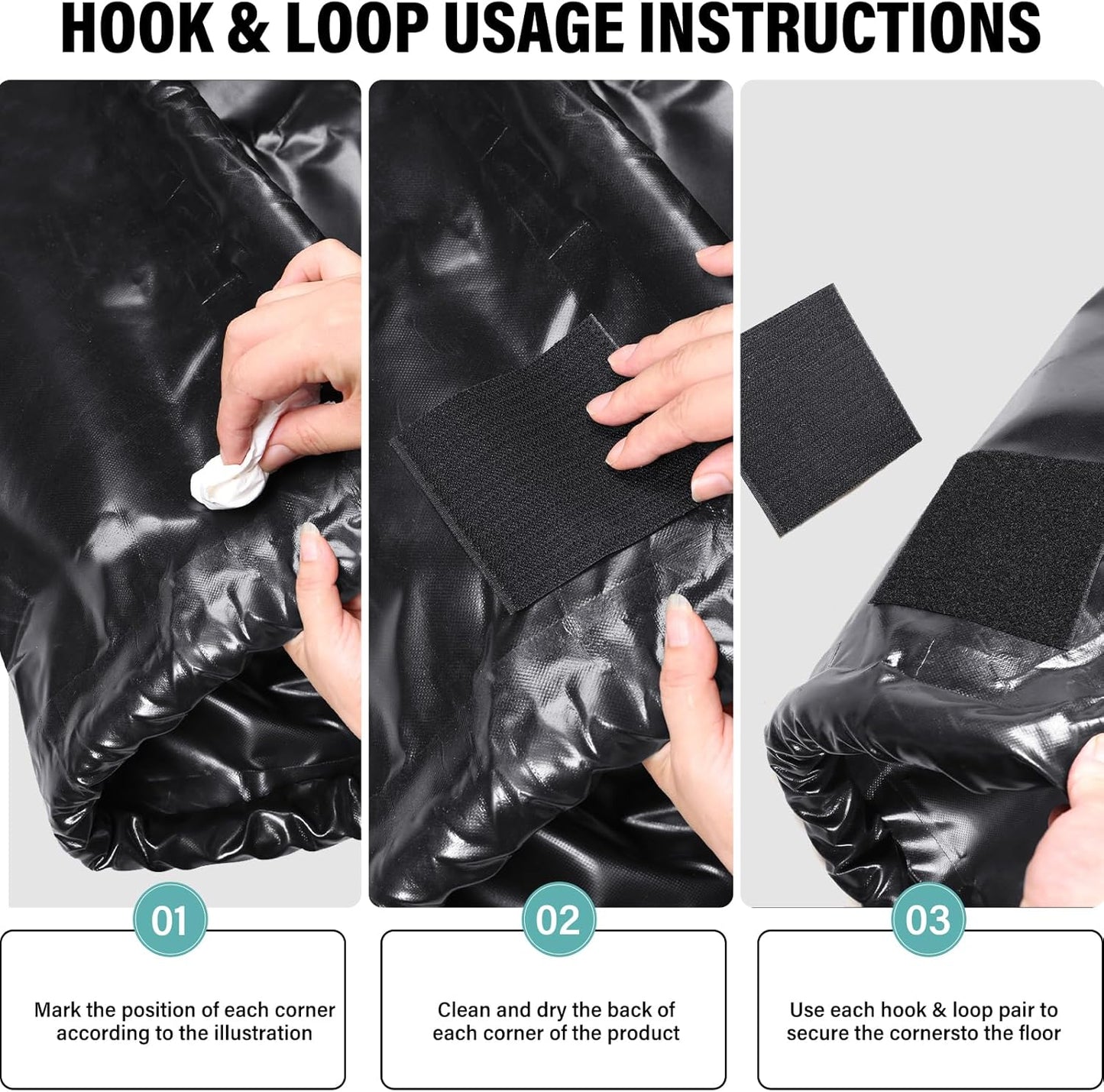 HOOK & LOOP USAGE INSTRUCTIONS

01

Mark the position of each corner according to the illustration

02

Clean and dry the back of each corner of the product

03

Use each hook & loop pair to secure the cornersto the floor