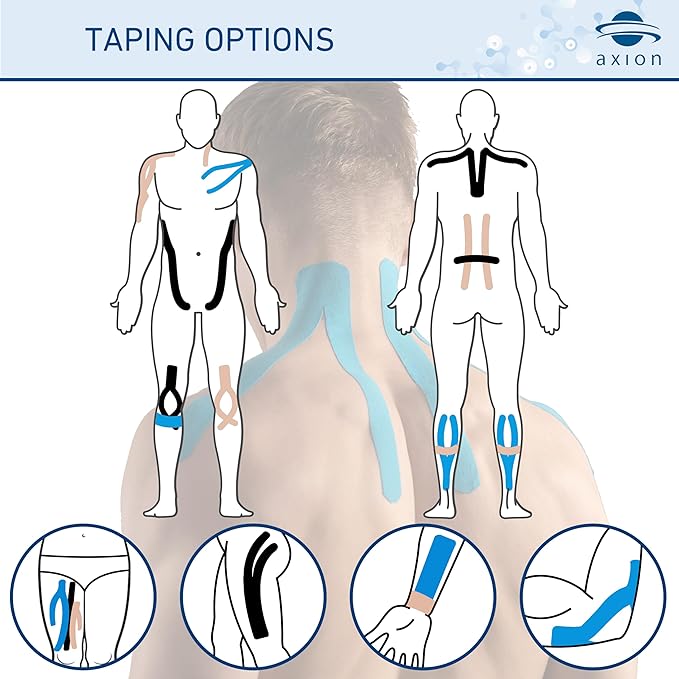 TAPING OPTIONS

axion