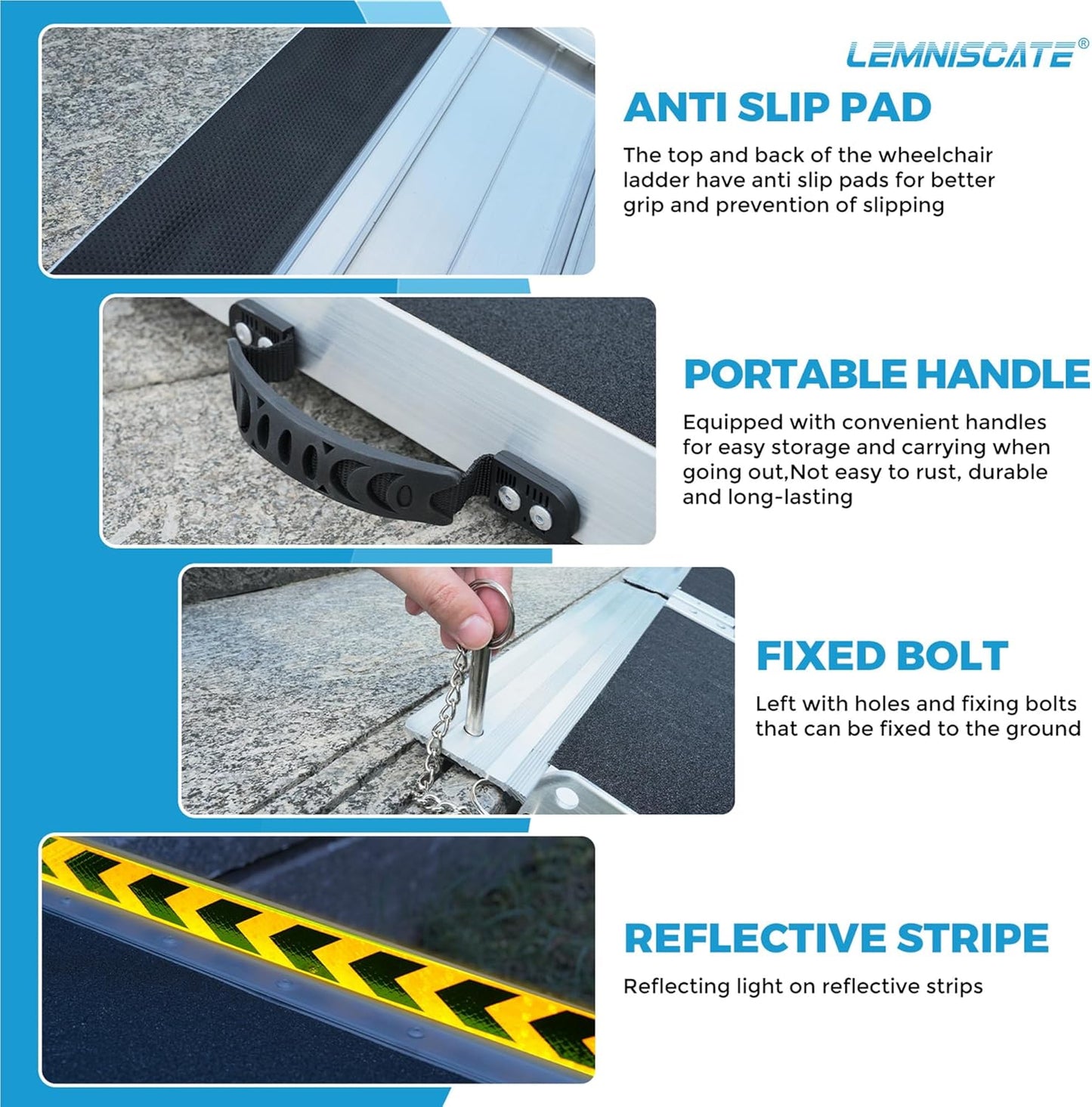 LEMNISCATE®

ANTI SLIP PAD

The top and back of the wheelchair ladder have anti slip pads for better grip and prevention of slipping

PORTABLE HANDLE

Equipped with convenient handles for easy storage and carrying when going out,Not easy to rust, durable and long-lasting

FIXED BOLT

Left with holes and fixing bolts that can be fixed to the ground

REFLECTIVE STRIPE

Reflecting light on reflective strips