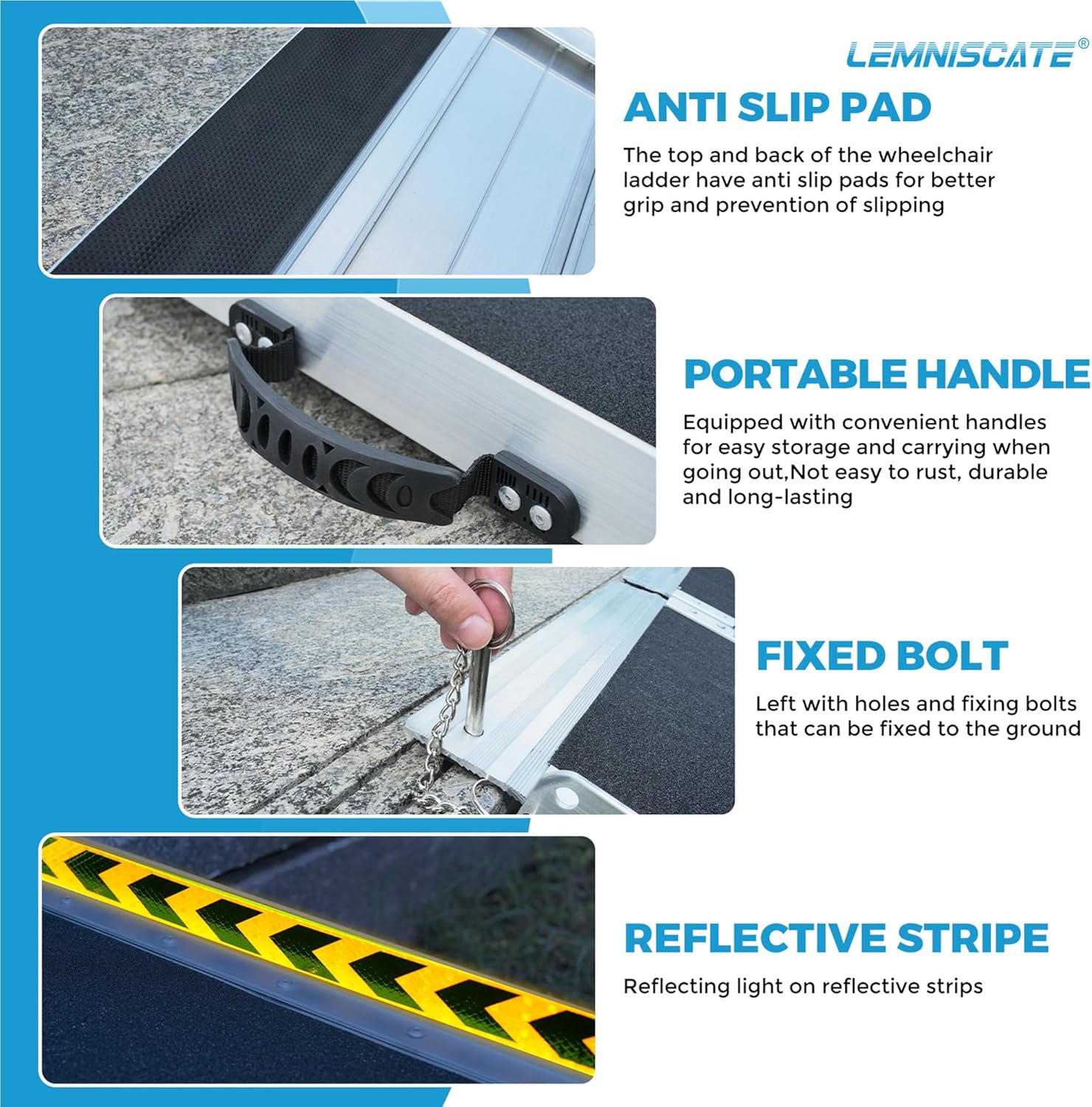 LEMNISCATE®

ANTI SLIP PAD

The top and back of the wheelchair ladder have anti slip pads for better grip and prevention of slipping

PORTABLE HANDLE

Equipped with convenient handles for easy storage and carrying when going out,Not easy to rust, durable and long-lasting

FIXED BOLT

Left with holes and fixing bolts that can be fixed to the ground

REFLECTIVE STRIPE

Reflecting light on reflective strips