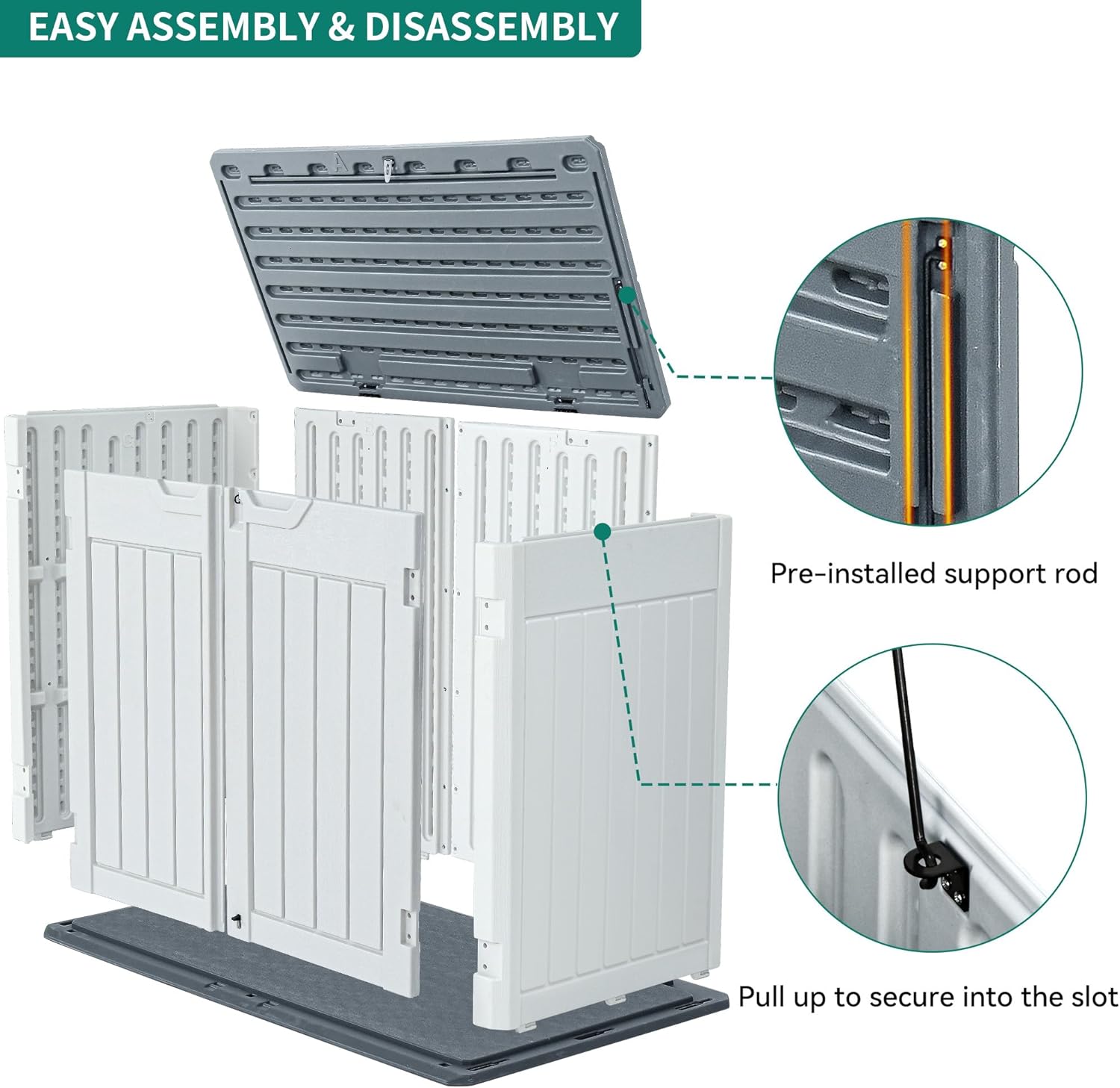 EASY ASSEMBLY & DISASSEMBLY

Pre-installed support rod

Pull up to secure into the slot