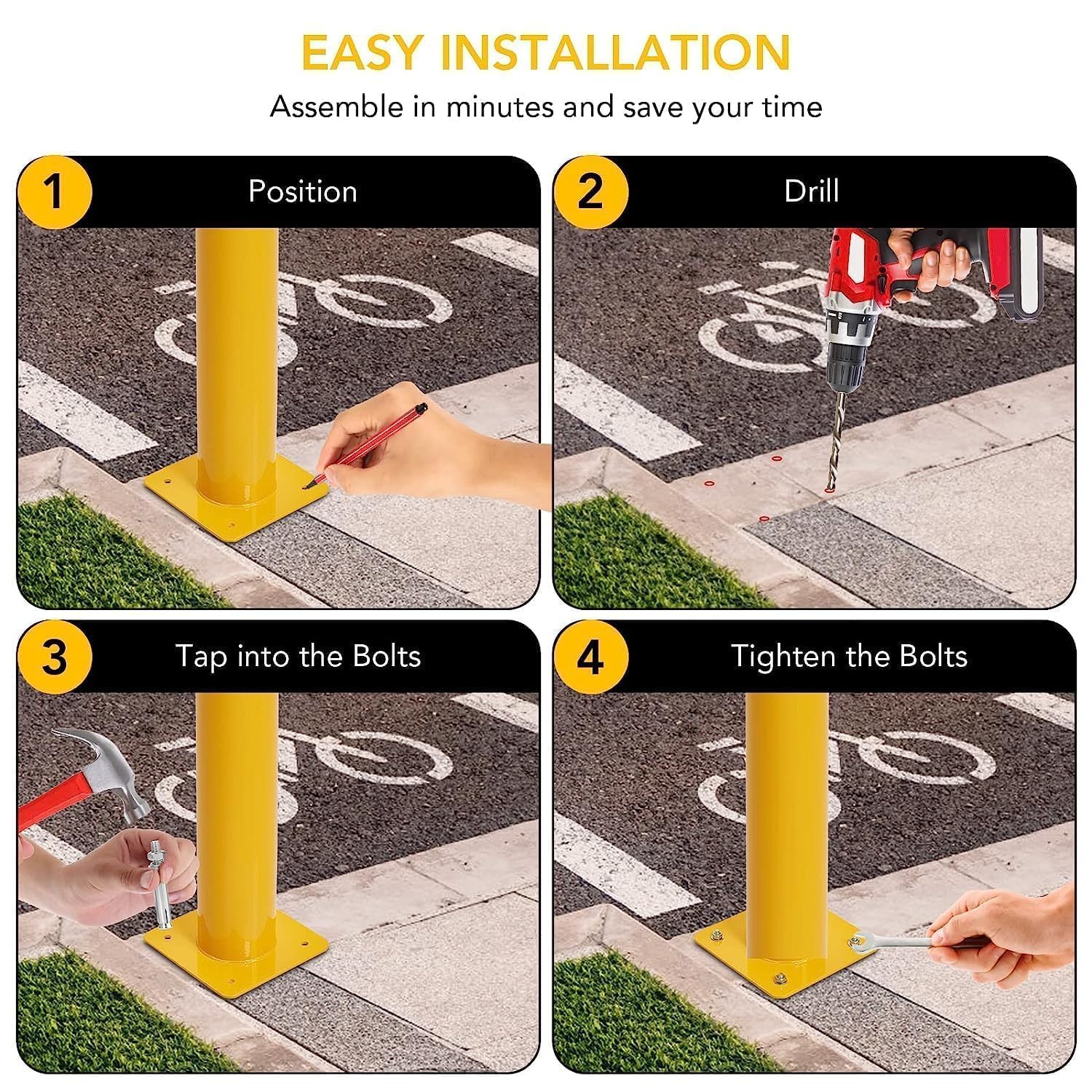 EASY INSTALLATION

Assemble in minutes and save your time

1 Position

2 Drill

3 Tap into the Bolts

4 Tighten the Bolts