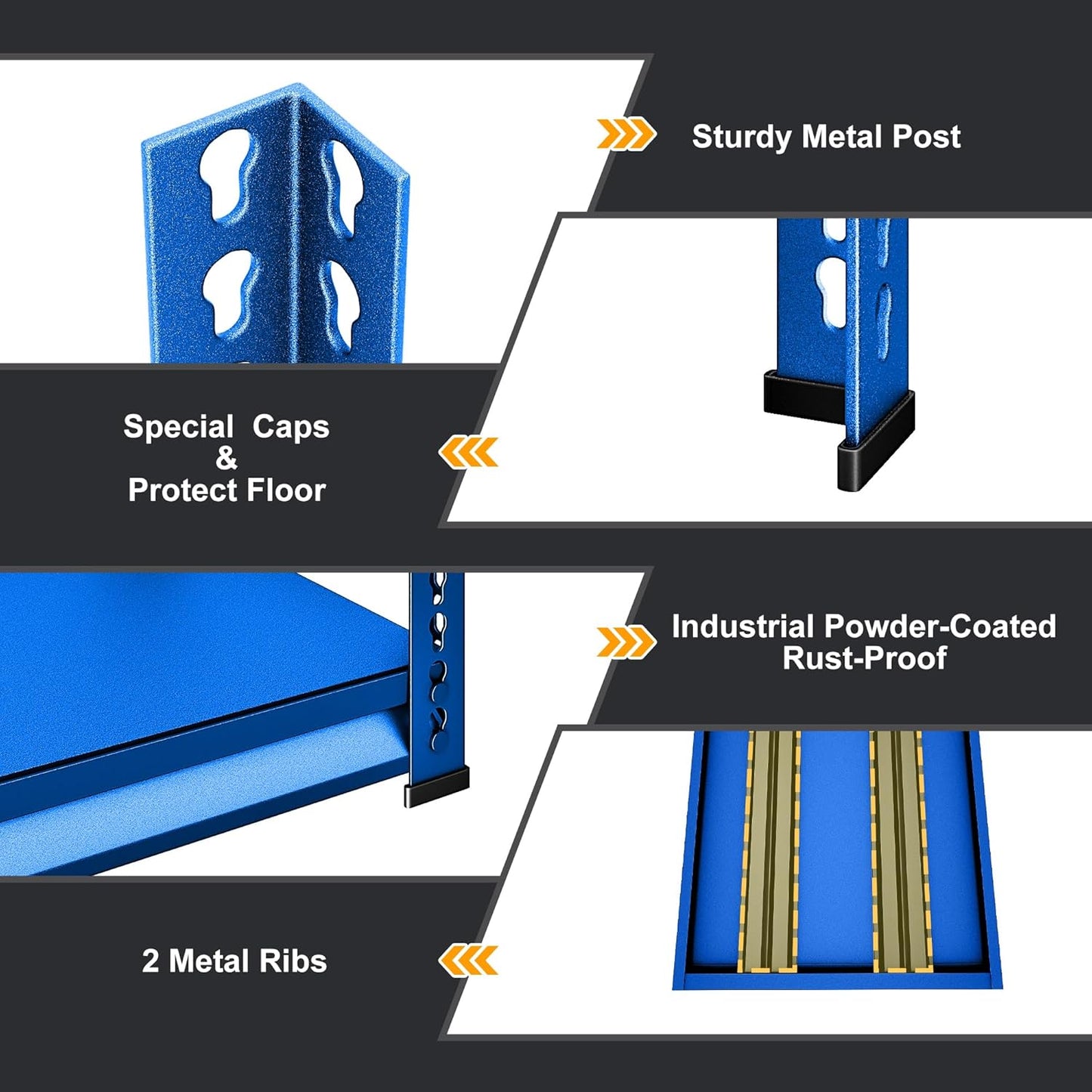 Sturdy Metal Post

Special Caps
&
Protect Floor

Industrial Powder-Coated
Rust-Proof

2 Metal Ribs