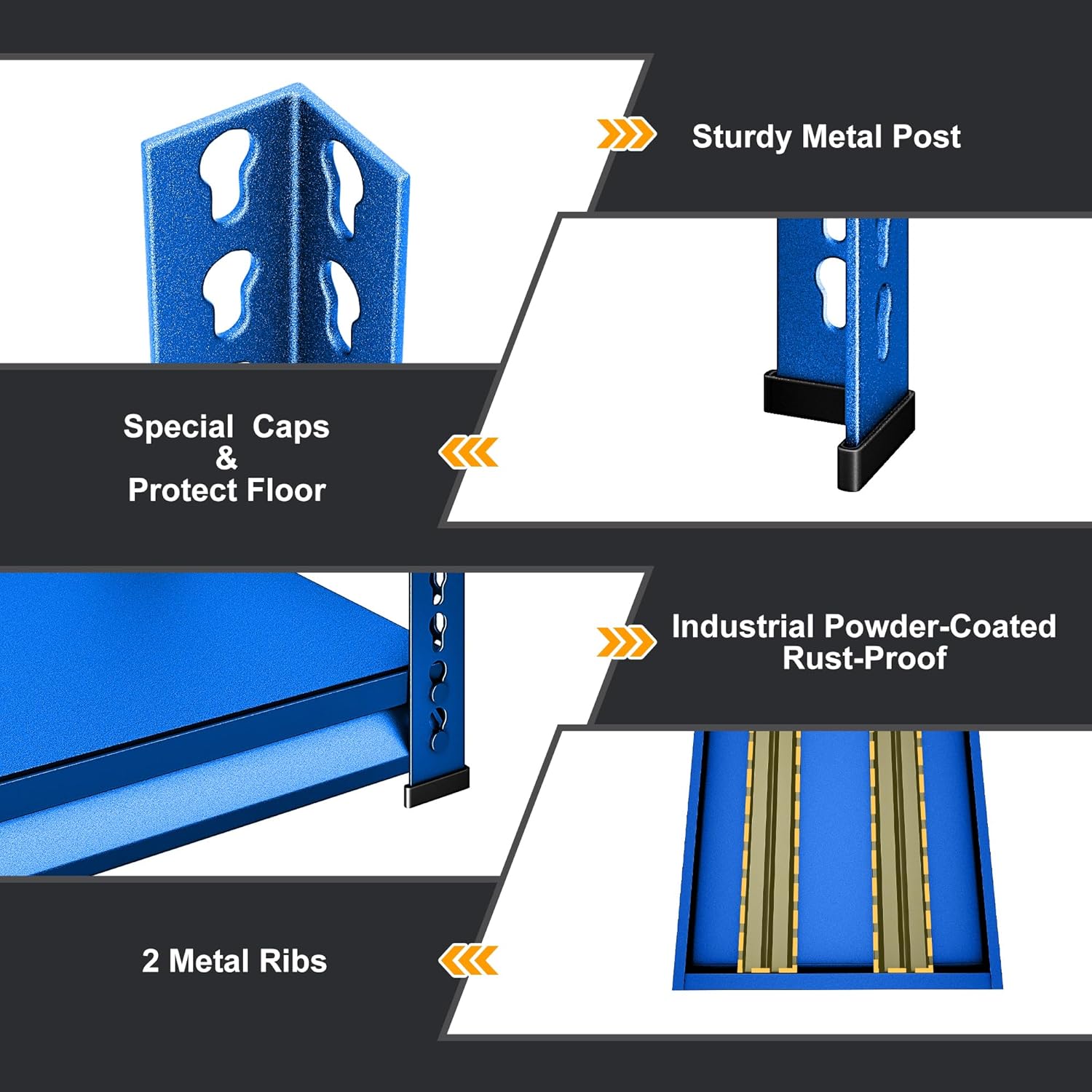 Sturdy Metal Post

Special Caps
&
Protect Floor

Industrial Powder-Coated
Rust-Proof

2 Metal Ribs