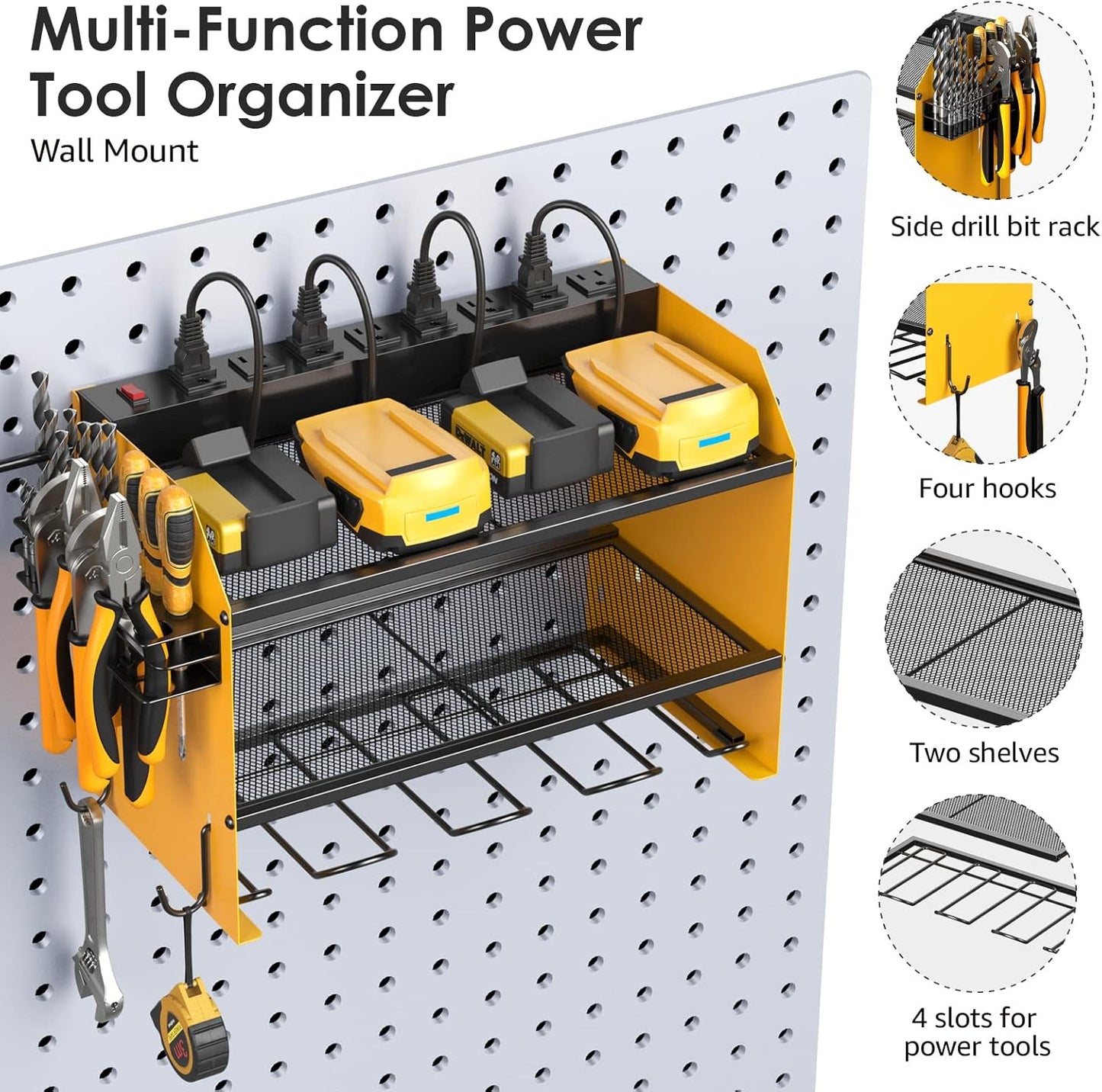 Multi-Function Power Tool Organizer
Wall Mount

Side drill bit rack

Four hooks

Two shelves

4 slots for power tools