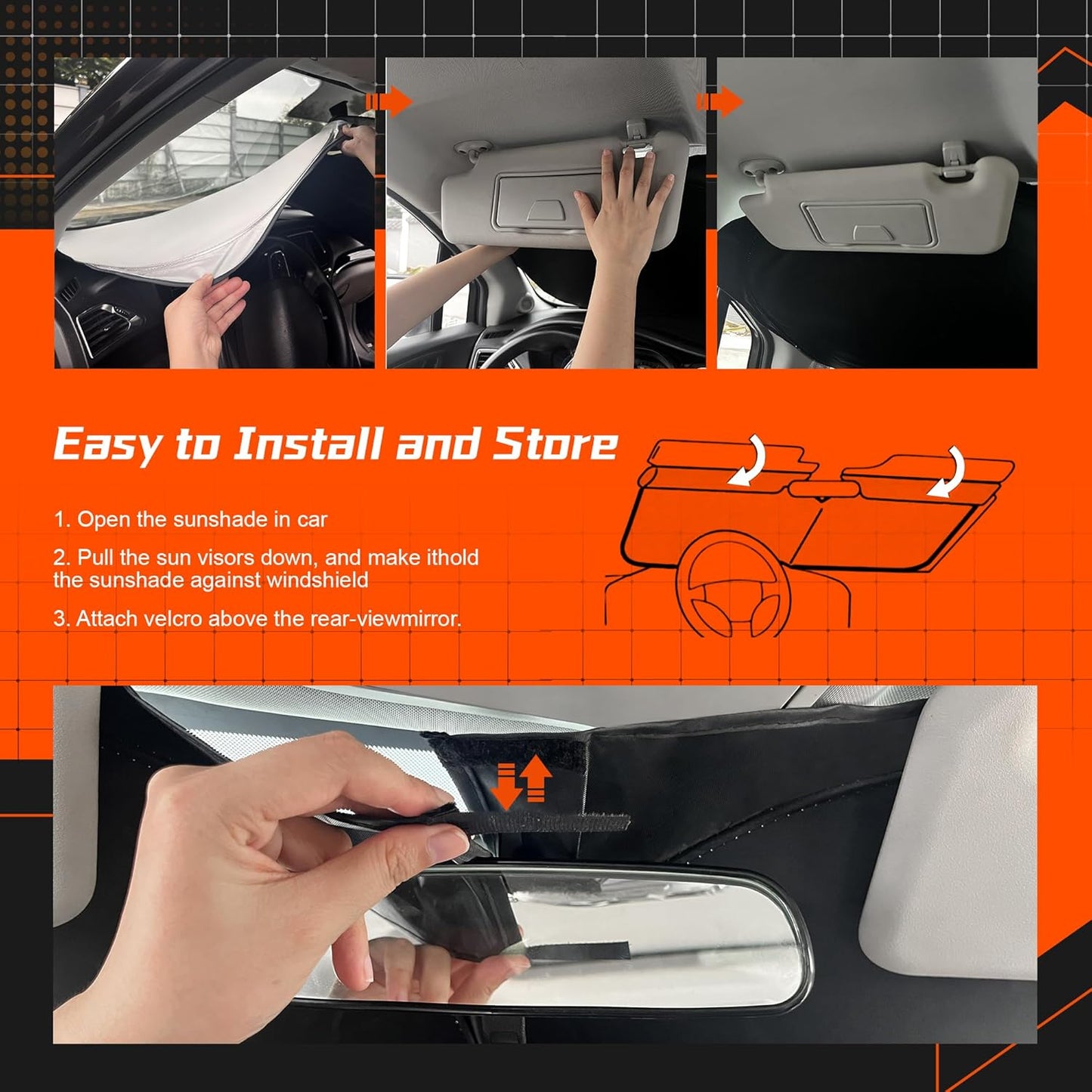 Easy to Install and Store

1. Open the sunshade in car

2. Pull the sun visors down, and make ithold the sunshade against windshield

3. Attach velcro above the rear-viewmirror.