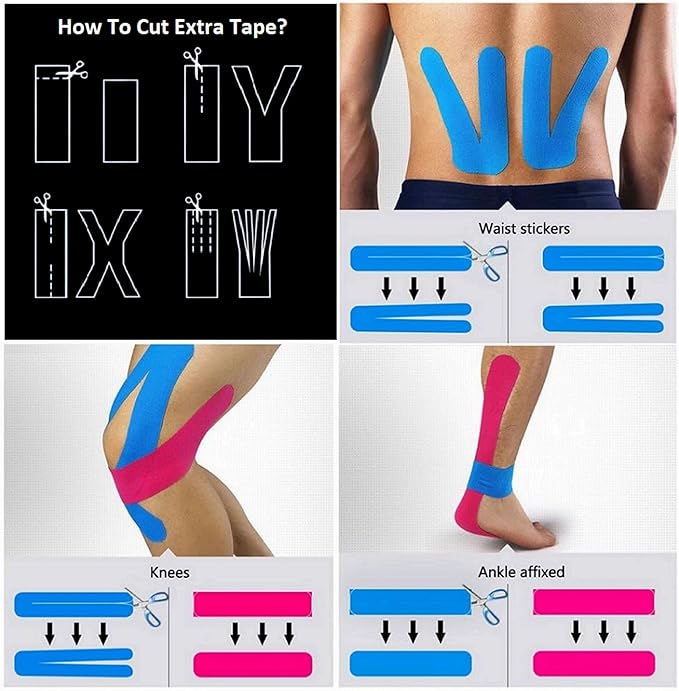 How To Cut Extra Tape?

Waist stickers

Knees

Ankle affixed