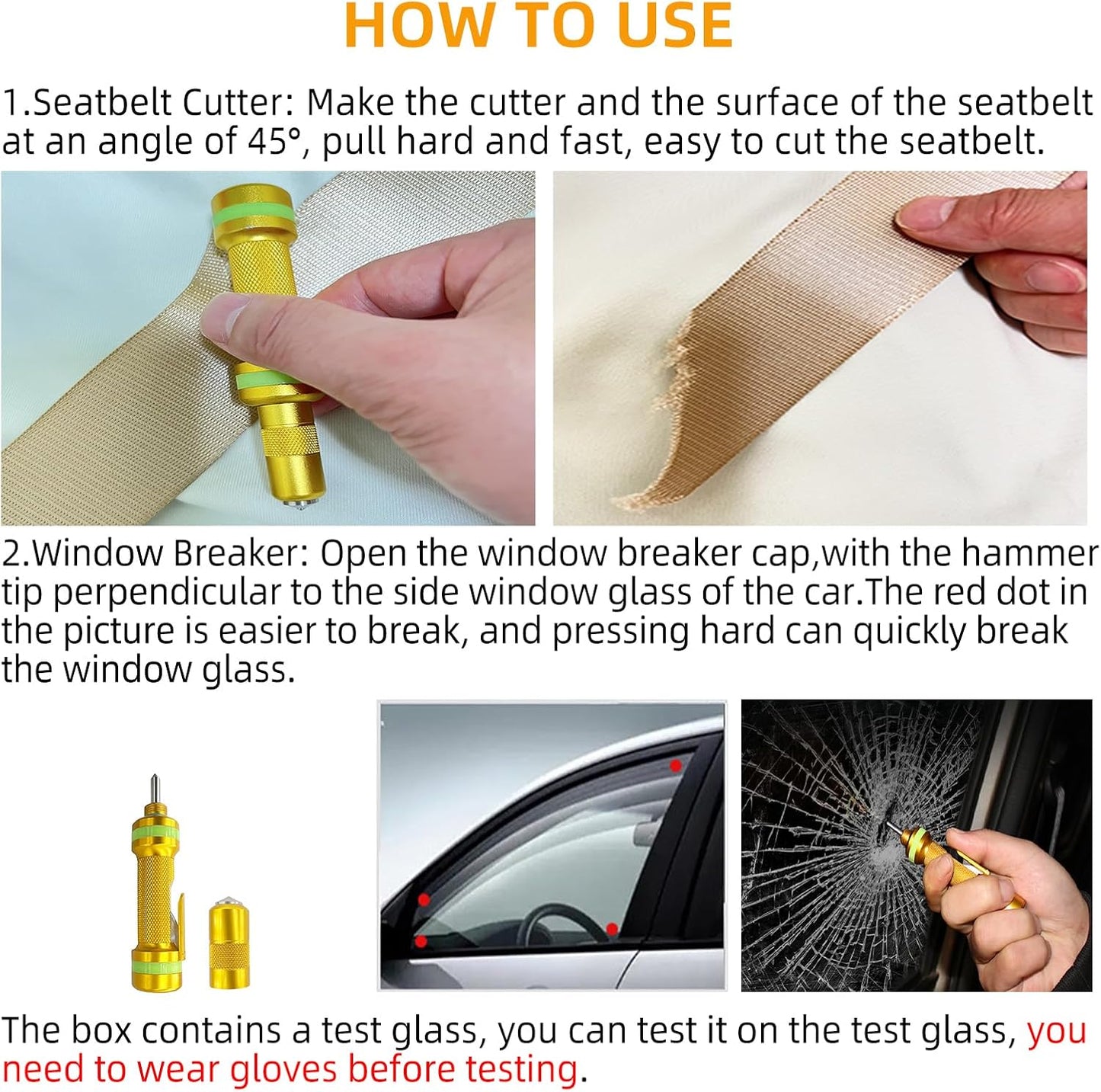 HOW TO USE

1.Seatbelt Cutter: Make the cutter and the surface of the seatbelt at an angle of 45°, pull hard and fast, easy to cut the seatbelt.

2.Window Breaker: Open the window breaker cap,with the hammer tip perpendicular to the side window glass of the car.The red dot in the picture is easier to break, and pressing hard can quickly break the window glass.

The box contains a test glass, you can test it on the test glass, you need to wear gloves before testing.