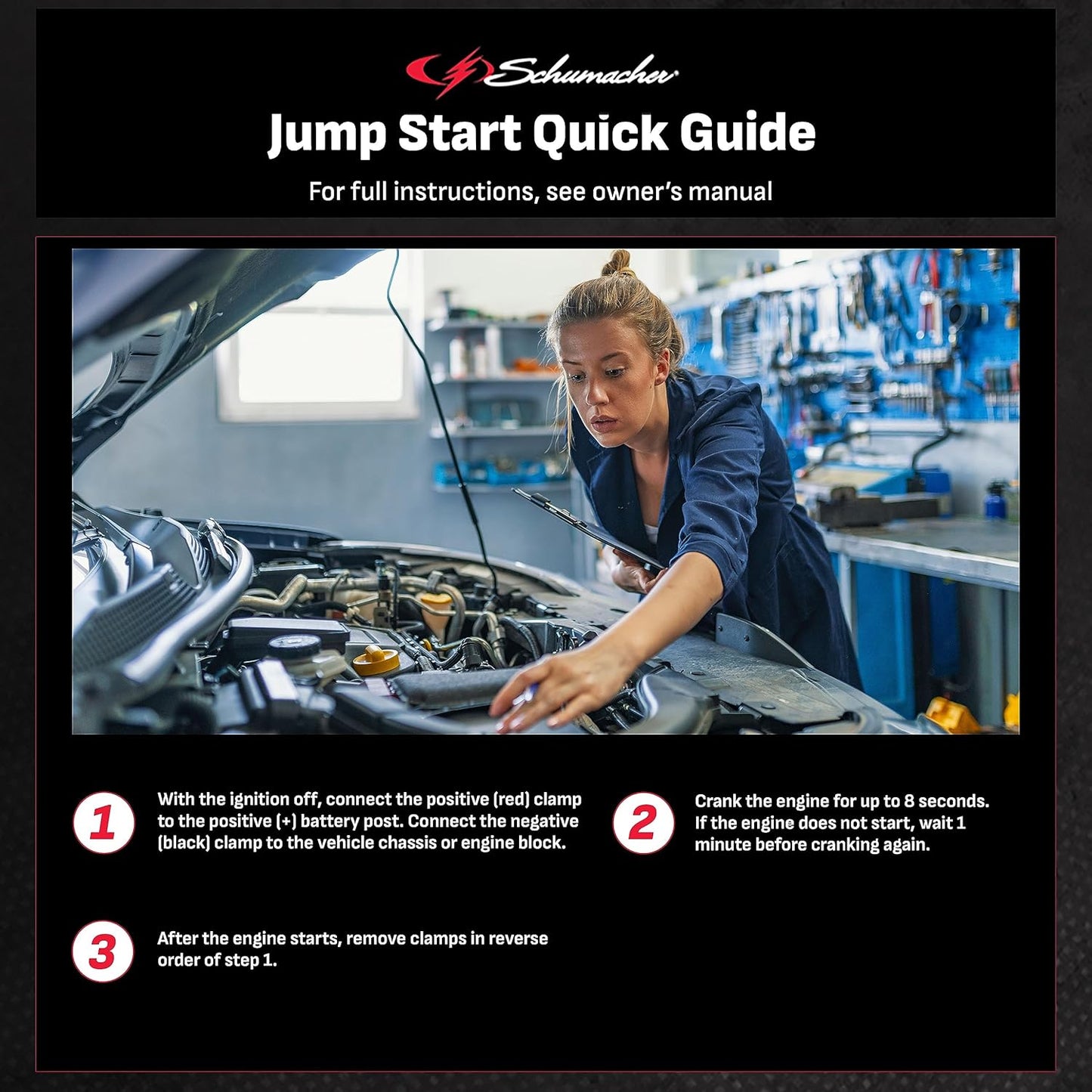 Schumacher

Jump Start Quick Guide

For full instructions, see owner's manual

1 With the ignition off, connect the positive (red) clamp to the positive (+) battery post. Connect the negative (black) clamp to the vehicle chassis or engine block.

2 Crank the engine for up to 8 seconds. If the engine does not start, wait 1 minute before cranking again.

3 After the engine starts, remove clamps in reverse order of step 1.