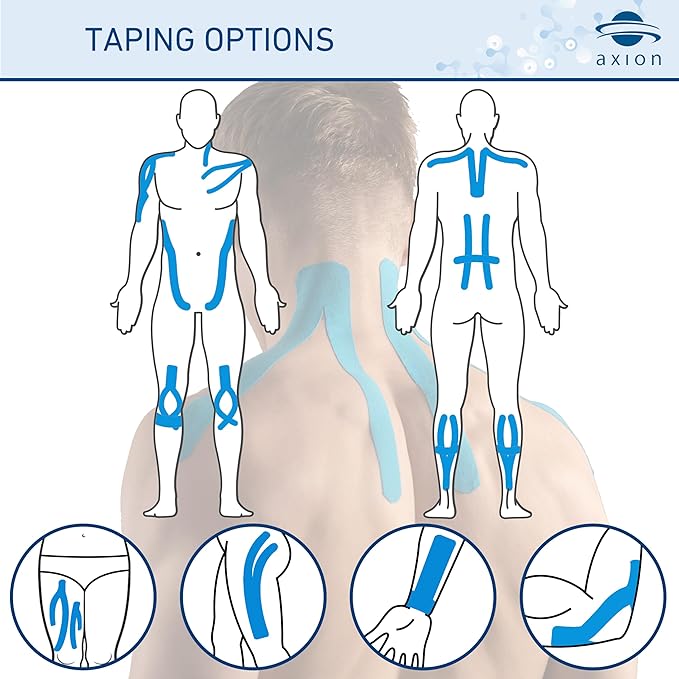 TAPING OPTIONS

axion