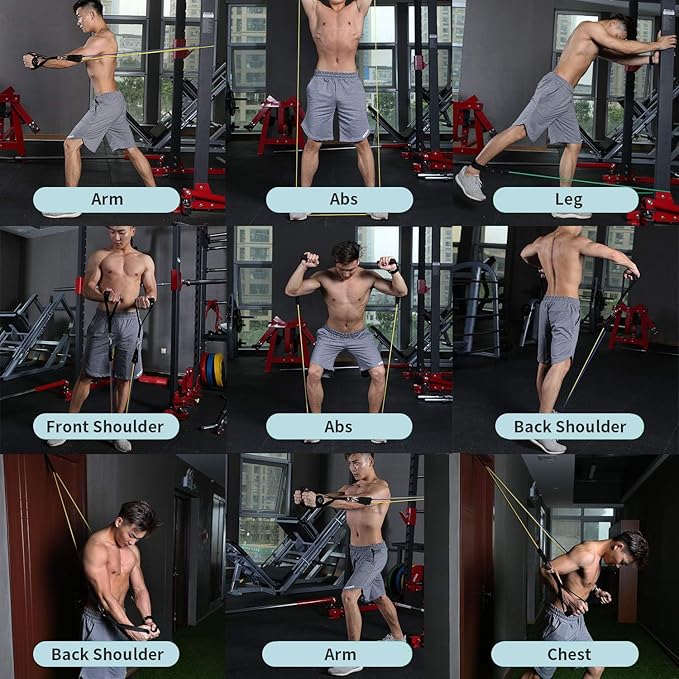 Arm

Abs

Leg

Front Shoulder

Abs

Back Shoulder

Back Shoulder

Arm

Chest