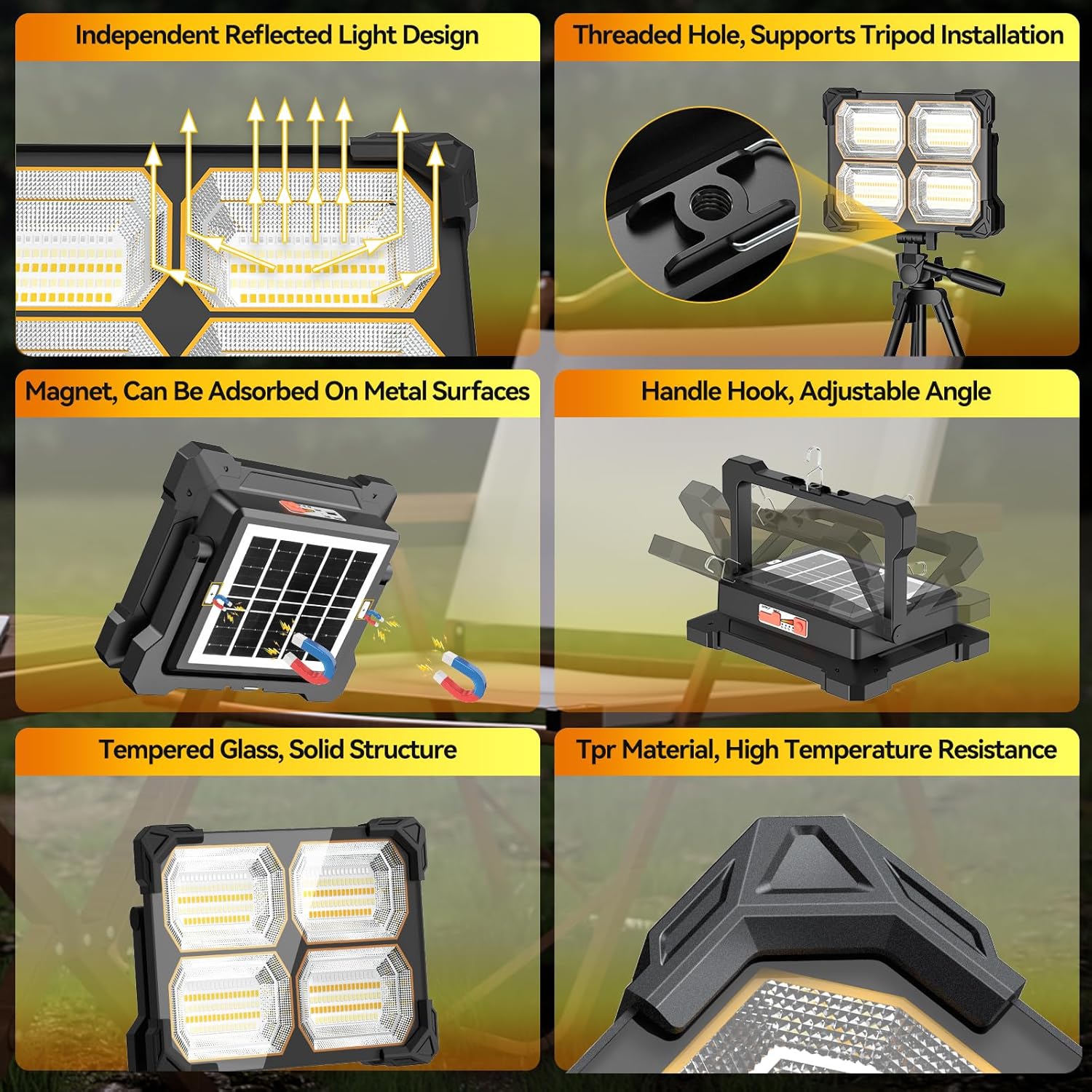 Independent Reflected Light Design

Threaded Hole, Supports Tripod Installation

Magnet, Can Be Adsorbed On Metal Surfaces

Handle Hook, Adjustable Angle

Tempered Glass, Solid Structure

Tpr Material, High Temperature Resistance