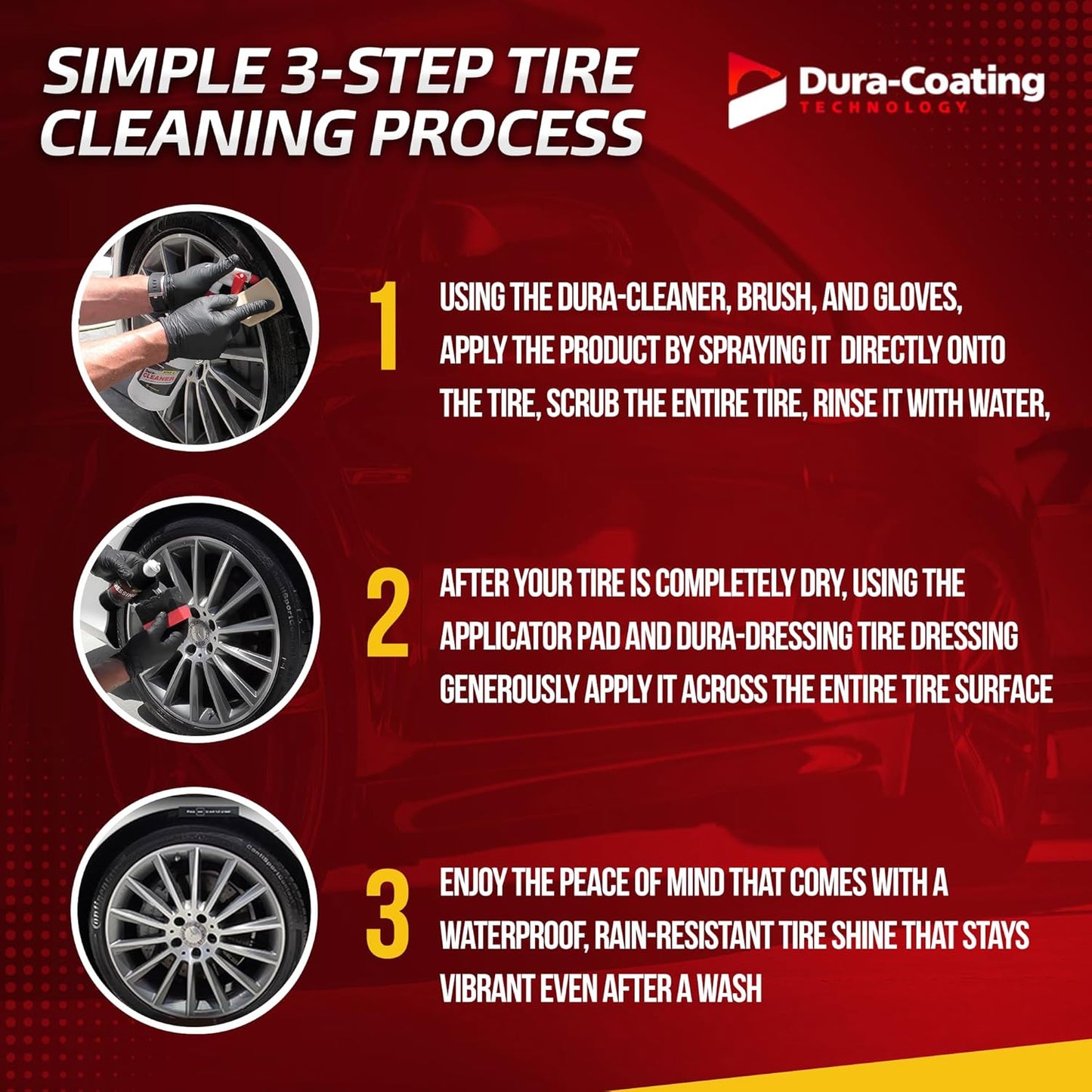 SIMPLE 3-STEP TIRE CLEANING PROCESS

Dura-Coating
TECHNOLOGY

CLEANER

1 USING THE DURA-CLEANER, BRUSH, AND GLOVES, APPLY THE PRODUCT BY SPRAYING IT DIRECTLY ONTO THE TIRE, SCRUB THE ENTIRE TIRE, RINSE IT WITH WATER,

DRESSING

2 AFTER YOUR TIRE IS COMPLETELY DRY, USING THE APPLICATOR PAD AND DURA-DRESSING TIRE DRESSING GENEROUSLY APPLY IT ACROSS THE ENTIRE TIRE SURFACE

3 ENJOY THE PEACE OF MIND THAT COMES WITH A WATERPROOF, RAIN-RESISTANT TIRE SHINE THAT STAYS VIBRANT EVEN AFTER A WASH