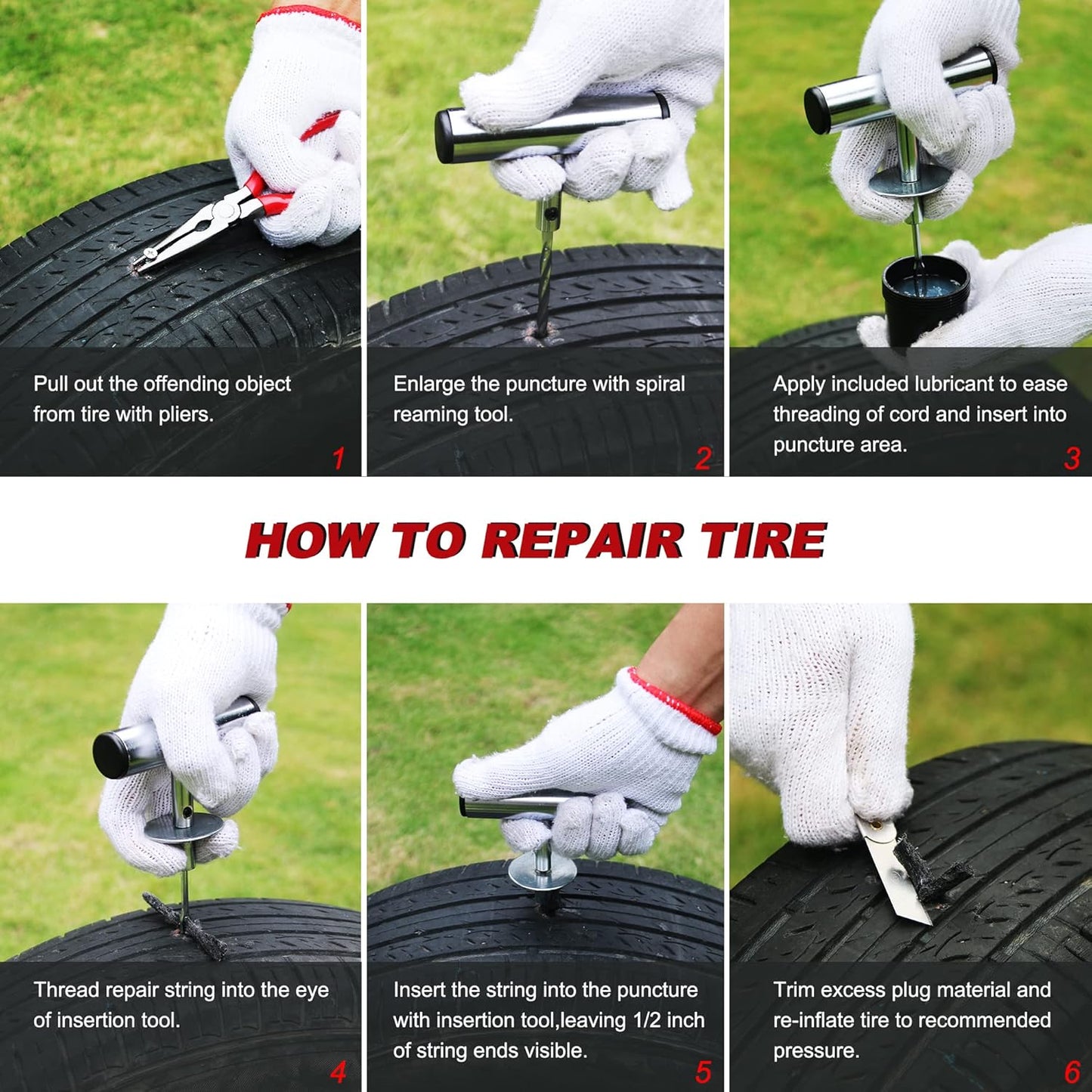 Pull out the offending object from tire with pliers.

1

Enlarge the puncture with spiral reaming tool.

2

Apply included lubricant to ease threading of cord and insert into puncture area.

3

HOW TO REPAIR TIRE

Thread repair string into the eye of insertion tool.

4

Insert the string into the puncture with insertion tool,leaving 1/2 inch of string ends visible.

5

Trim excess plug material and re-inflate tire to recommended pressure.

6