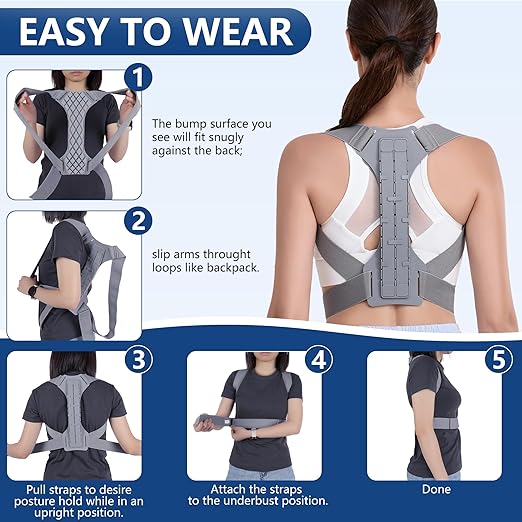 EASY TO WEAR

1

The bump surface you see will fit snugly against the back;

2

slip arms throught loops like backpack.

3

Pull straps to desire posture hold while in an upright position.

4

Attach the straps to the underbust position.

5

Done