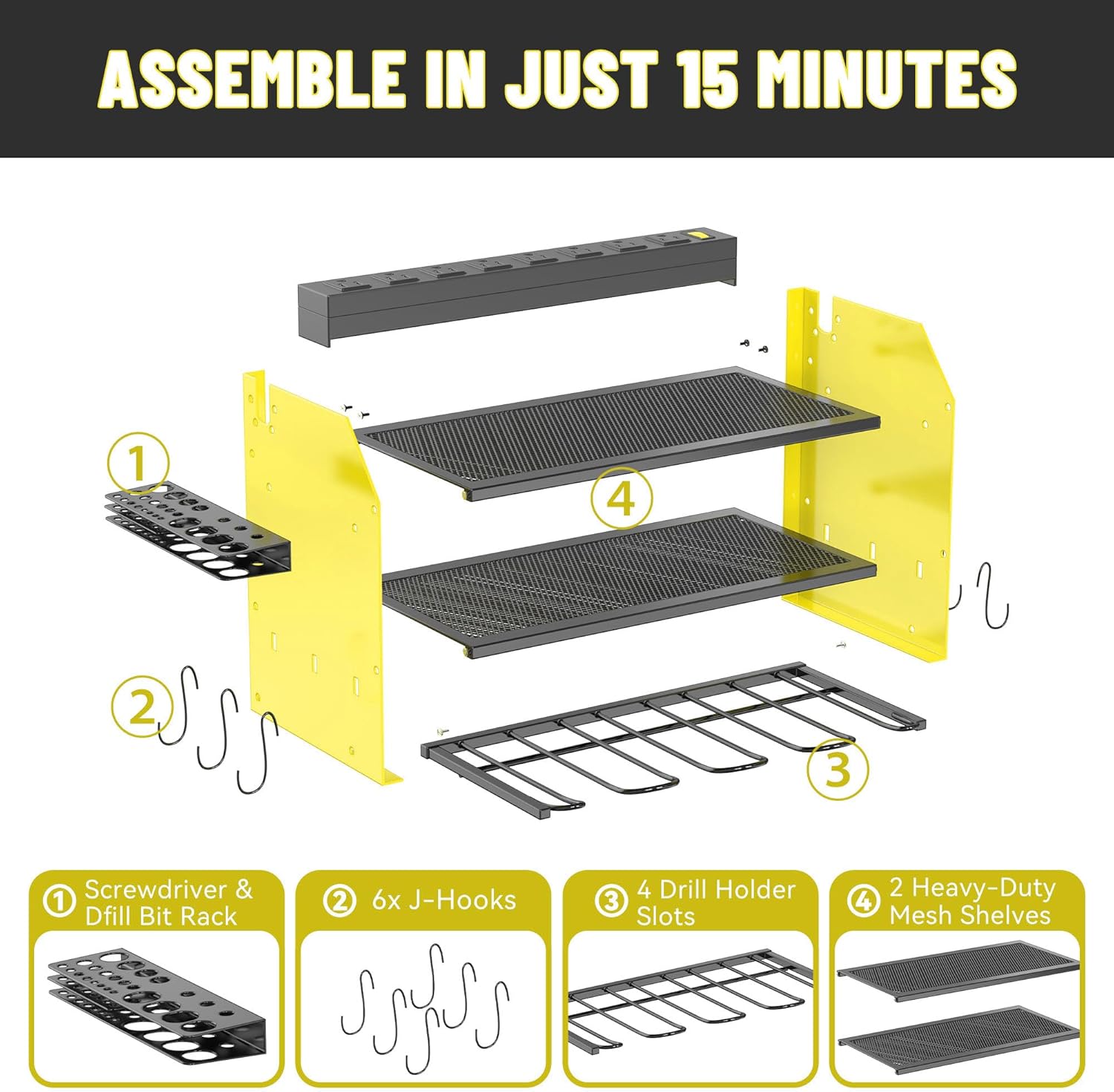 ASSEMBLE IN JUST 15 MINUTES

1

4

2

3

① Screwdriver & Dfill Bit Rack

② 6x J-Hooks

③ 4 Drill Holder Slots

④ 2 Heavy-Duty Mesh Shelves