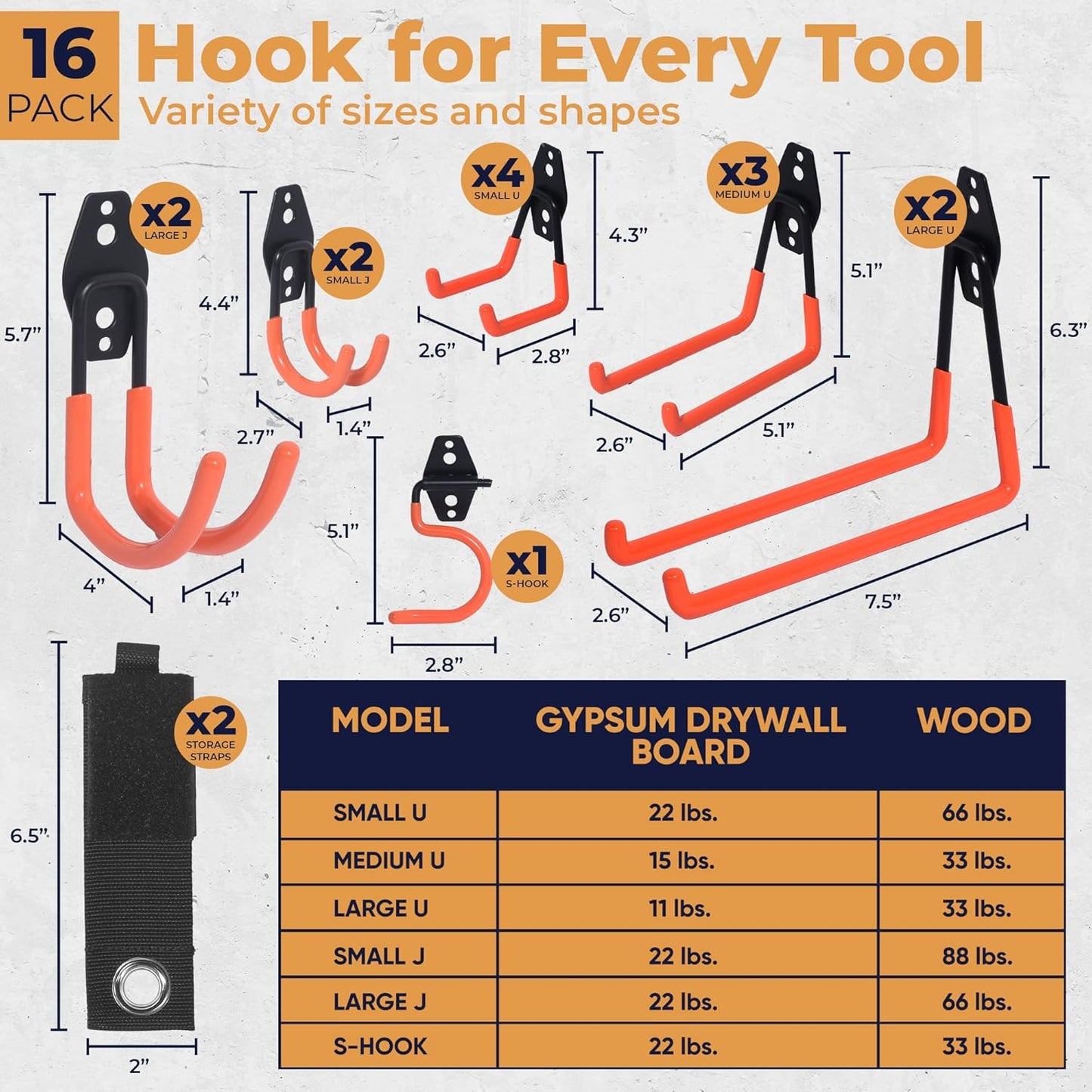 16 PACK

Hook for Every Tool
Variety of sizes and shapes

x2 LARGE J
5.7”
4”
1.4”

x2 SMALL J
4.4”
2.7”
1.4”

x4 SMALL U
4.3”
2.6”
2.8”

x3 MEDIUM U
5.1”
2.6”
5.1”

x2 LARGE U
6.3”
2.6”
7.5”

x1 S-HOOK
5.1”
2.8”

x2 STORAGE STRAPS
6.5”
2”

| MODEL | GYPSUM DRYWALL BOARD | WOOD |
|---|---|---|
| SMALL U | 22 lbs. | 66 lbs. |
| MEDIUM U | 15 lbs. | 33 lbs. |
| LARGE U | 11 lbs. | 33 lbs. |
| SMALL J | 22 lbs. | 88 lbs. |
| LARGE J | 22 lbs. | 66 lbs. |
| S-HOOK | 22 lbs. | 33 lbs. |