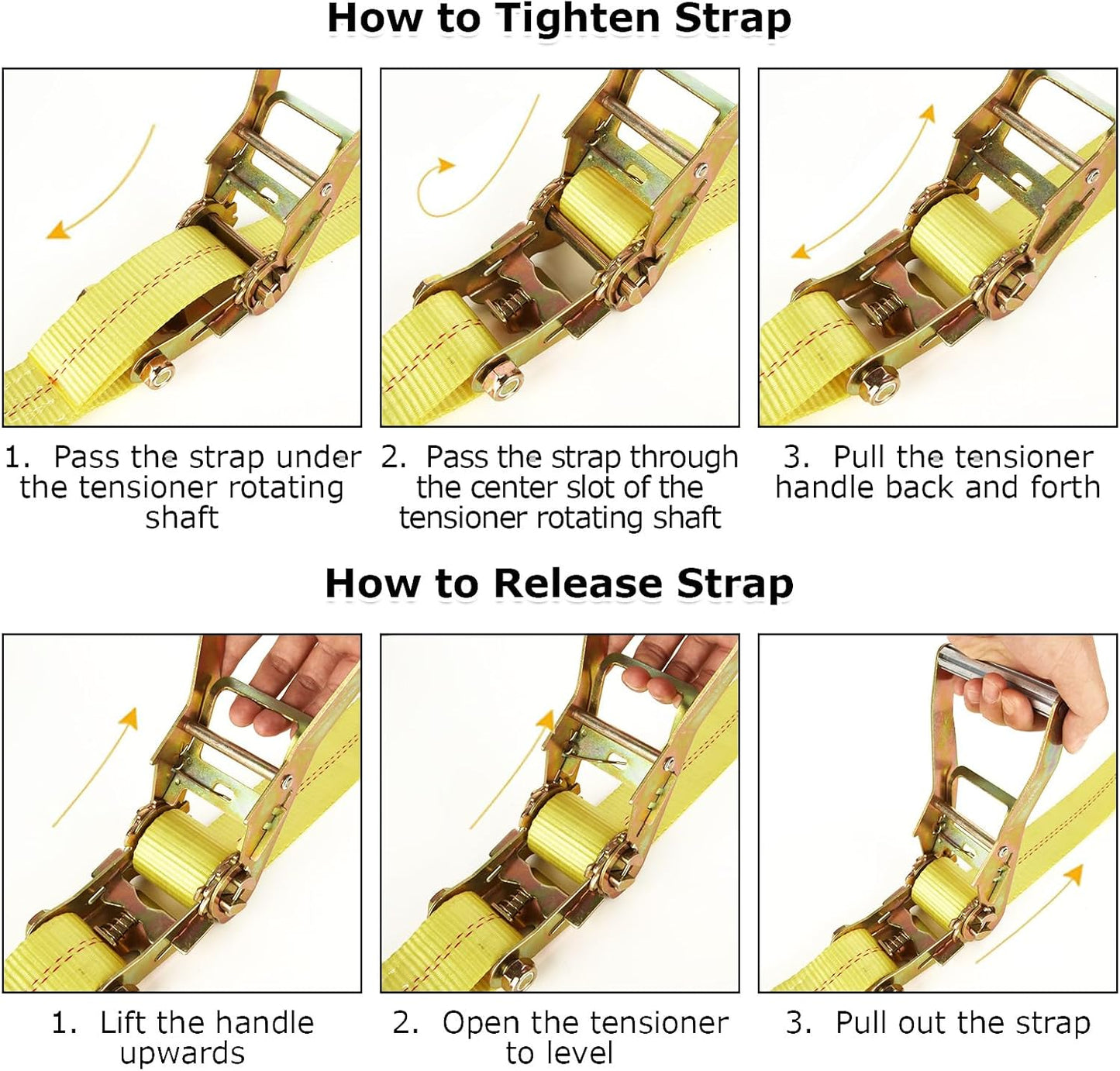 How to Tighten Strap

1. Pass the strap under the tensioner rotating shaft

2. Pass the strap through the center slot of the tensioner rotating shaft

3. Pull the tensioner handle back and forth

How to Release Strap

1. Lift the handle upwards

2. Open the tensioner to level

3. Pull out the strap