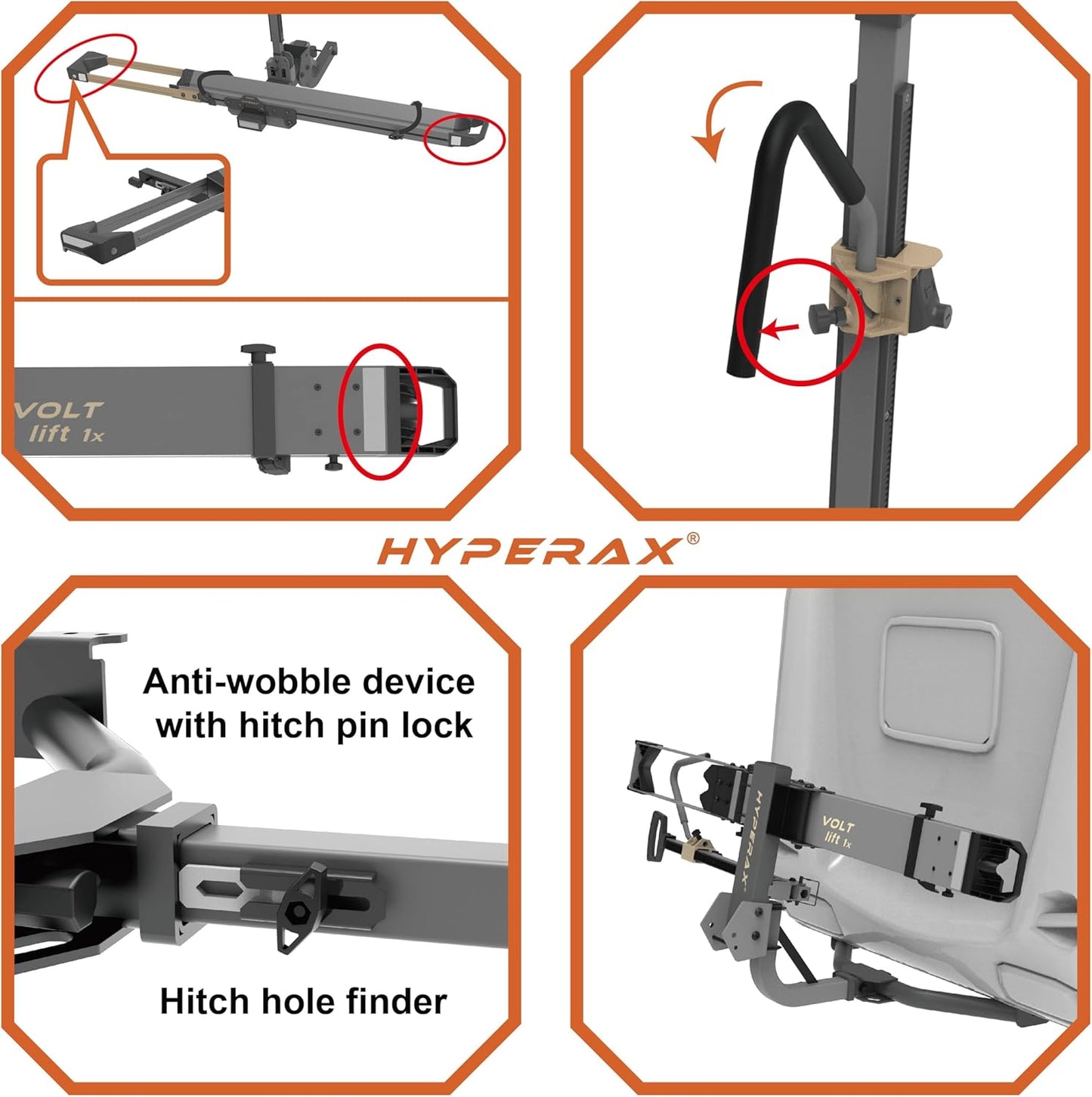 VOLT
lift 1x

HYPERAX®

Anti-wobble device with hitch pin lock

Hitch hole finder

HYPERAX

VOLT
lift 1x