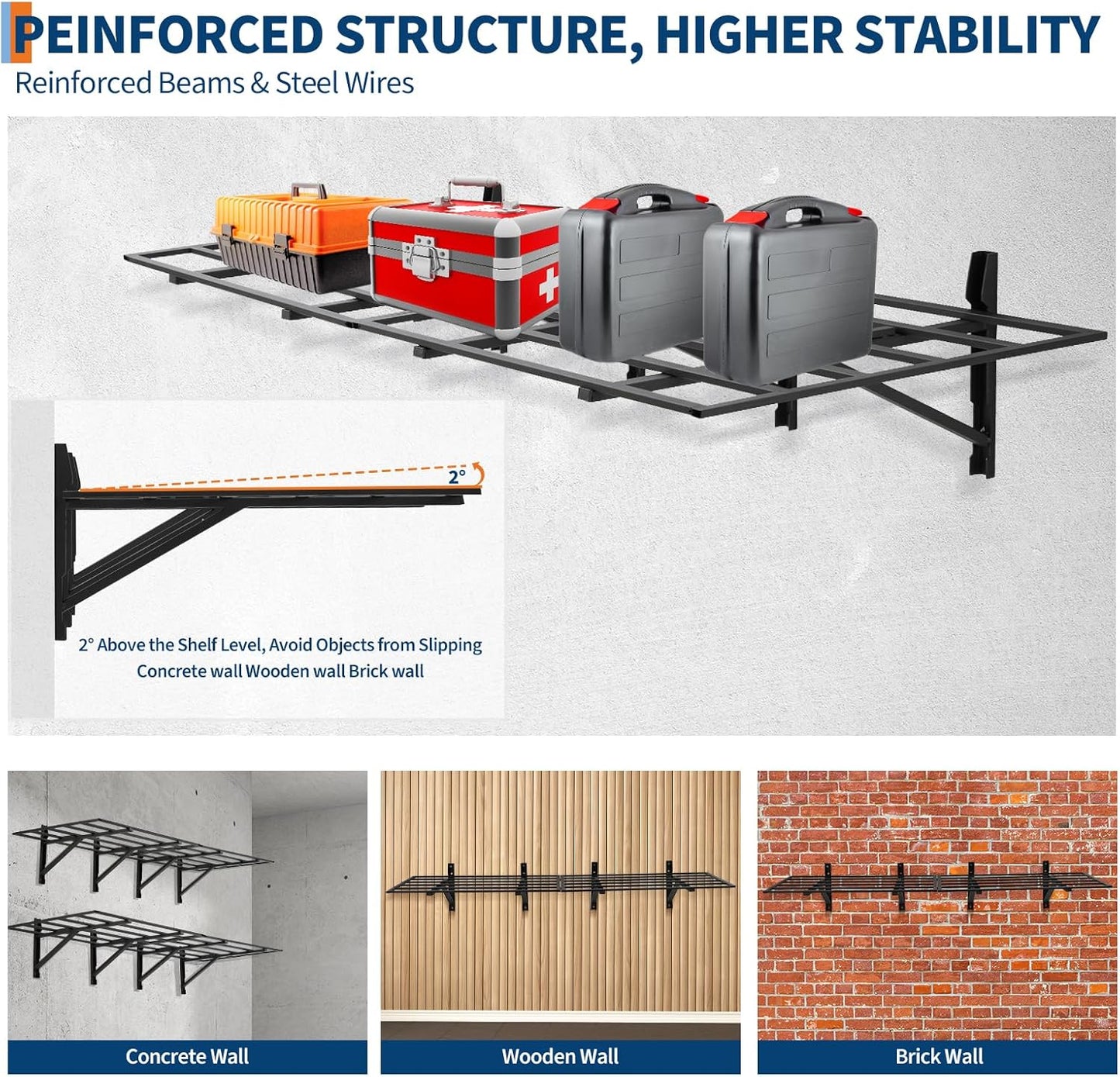 PEINFORCED STRUCTURE, HIGHER STABILITY
Reinforced Beams & Steel Wires

2°

2° Above the Shelf Level, Avoid Objects from Slipping
Concrete wall Wooden wall Brick wall

Concrete Wall

Wooden Wall

Brick Wall