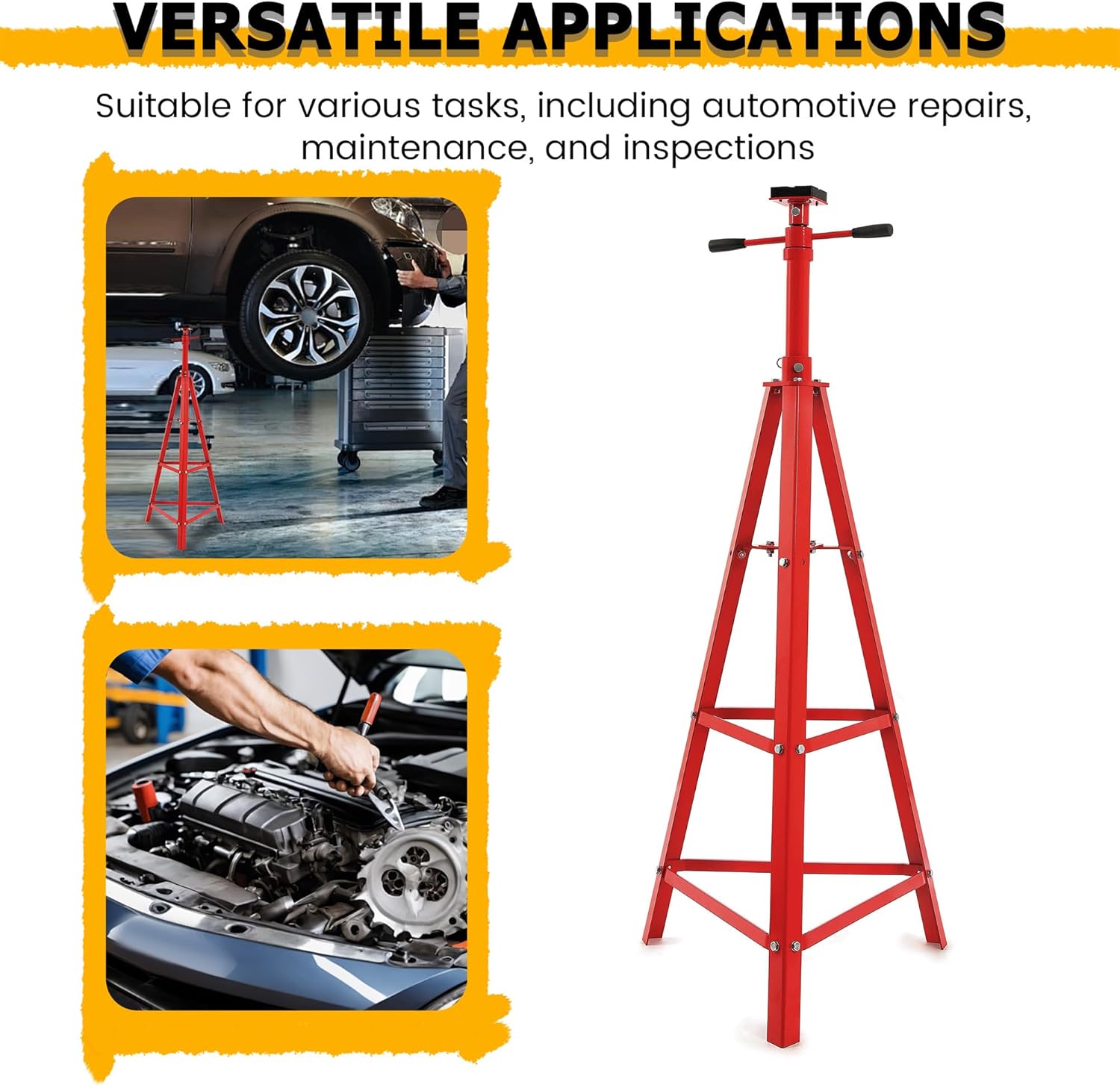 VERSATILE APPLICATIONS

Suitable for various tasks, including automotive repairs, maintenance, and inspections